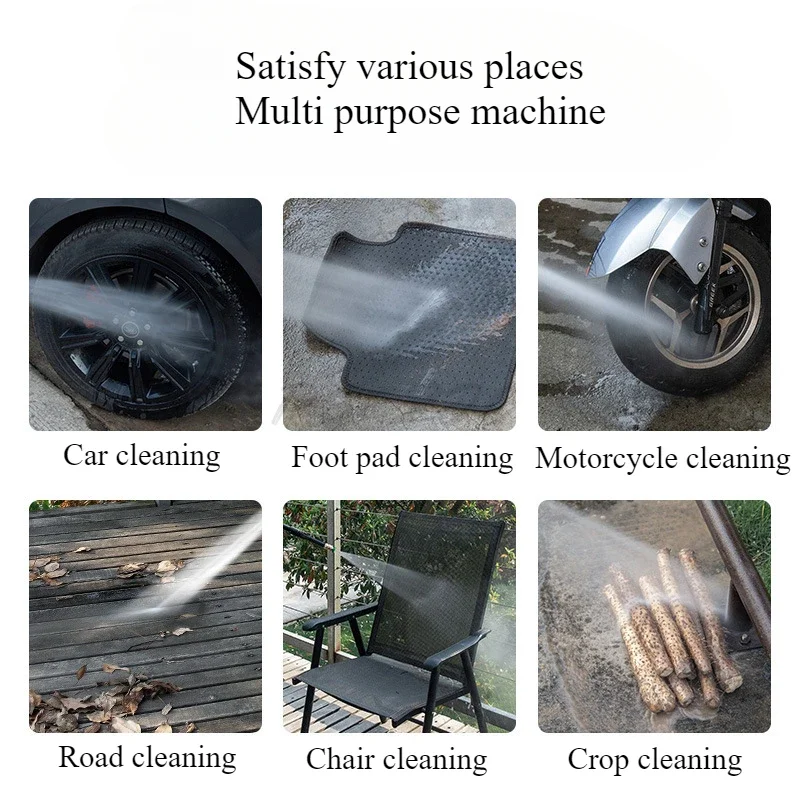 Satisfy various places
Multi purpose machine

Car cleaning

Foot pad cleaning

Motorcycle cleaning

Road cleaning

Chair cleaning

Crop cleaning