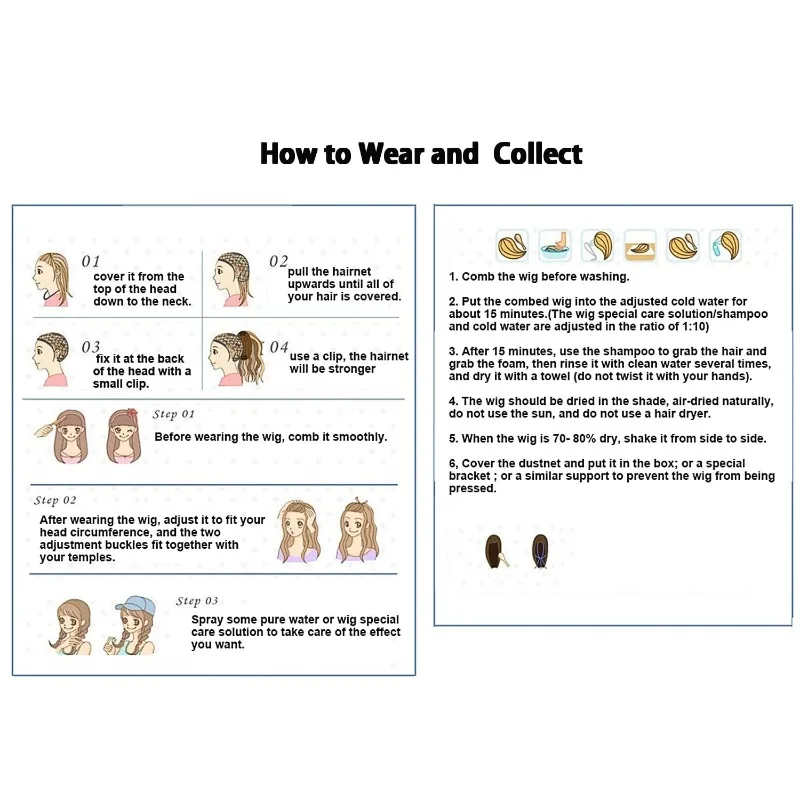 How to Wear and Collect

01
cover it from the top of the head down to the neck.

02
pull the hairnet upwards until all of your hair is covered.

03
fix it at the back of the head with a small clip.

04
use a clip, the hairnet will be stronger

Step 01
Before wearing the wig, comb it smoothly.

Step 02
After wearing the wig, adjust it to fit your head circumference, and the two adjustment buckles fit together with your temples.

Step 03
Spray some pure water or wig special care solution to take care of the effect you want.

1. Comb the wig before washing.

2. Put the combed wig into the adjusted cold water for about 15 minutes.(The wig special care solution/shampoo and cold water are adjusted in the ratio of 1:10)

3. After 15 minutes, use the shampoo to grab the hair and grab the foam, then rinse it with clean water several times, and dry it with a towel (do not twist it with your hands).

4. The wig should be dried in the shade, air-dried naturally, do not use the sun, and do not use a hair dryer.

5. When the wig is 70- 80% dry, shake it from side to side.

6, Cover the dustnet and put it in the box; or a special bracket ; or a similar support to prevent the wig from being pressed.