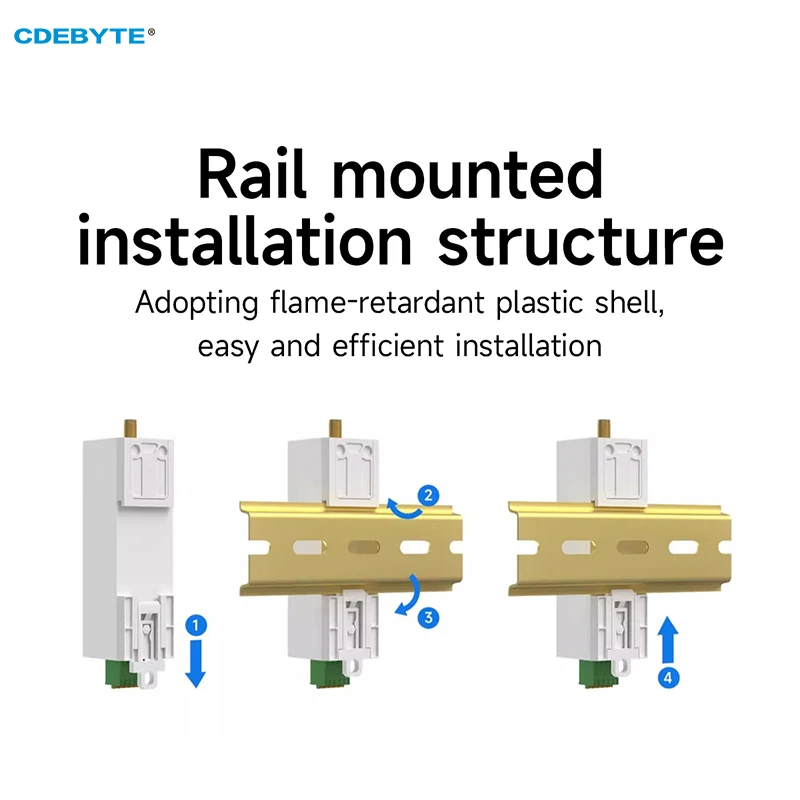 CDEBYTE®

Rail mounted installation structure

Adopting flame-retardant plastic shell, easy and efficient installation

1

2

3

4