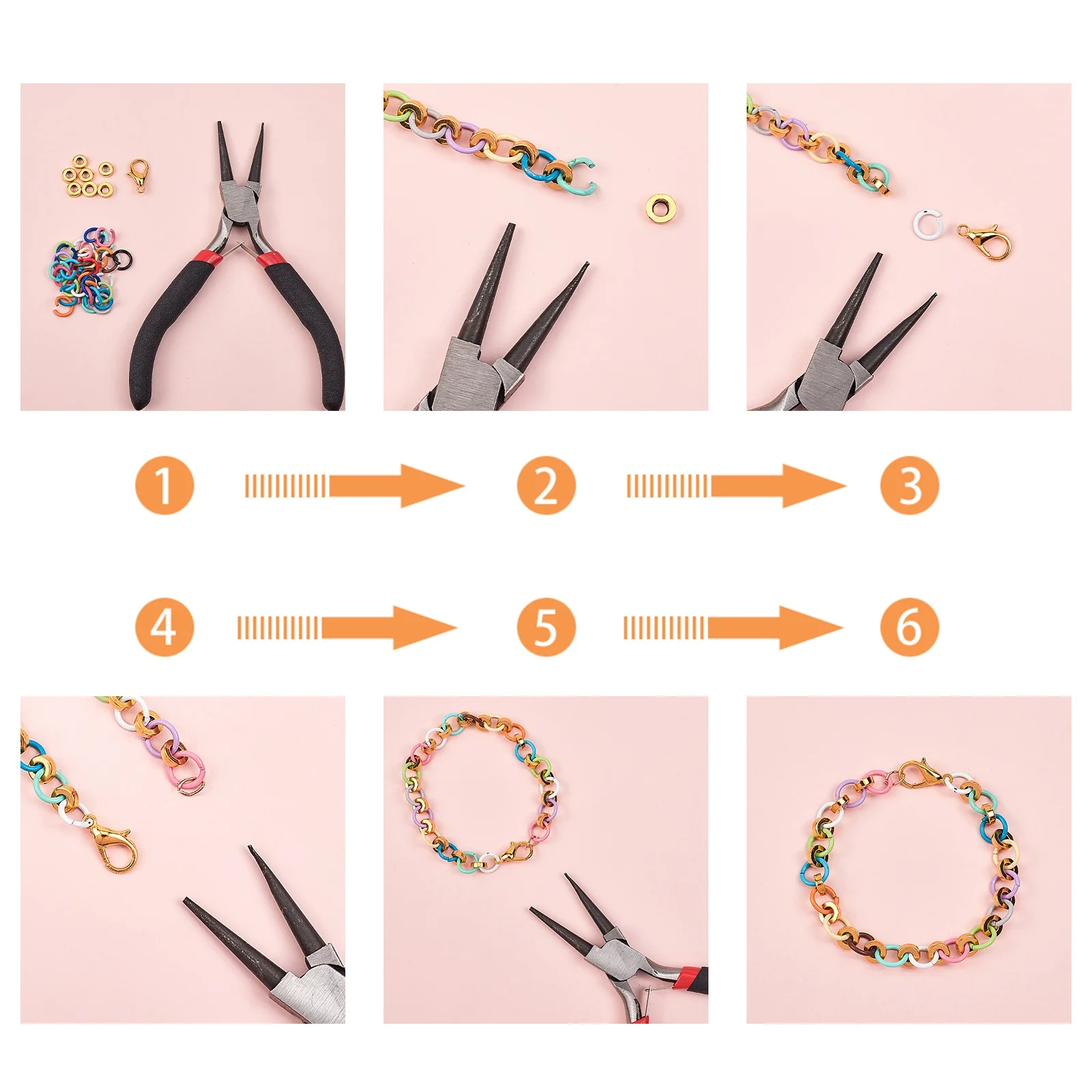 1 2 3

4 5 6