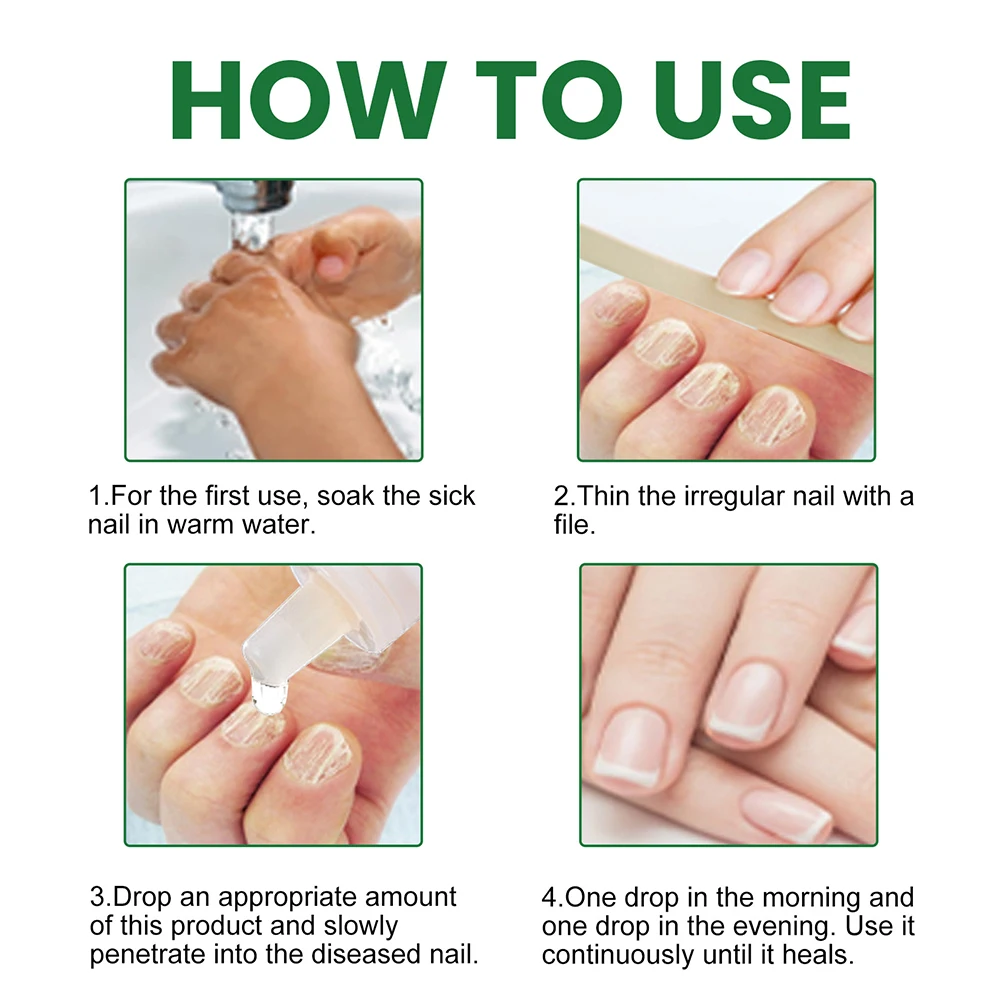 HOW TO USE

1.For the first use, soak the sick nail in warm water.

2.Thin the irregular nail with a file.

3.Drop an appropriate amount of this product and slowly penetrate into the diseased nail.

4.One drop in the morning and one drop in the evening. Use it continuously until it heals.