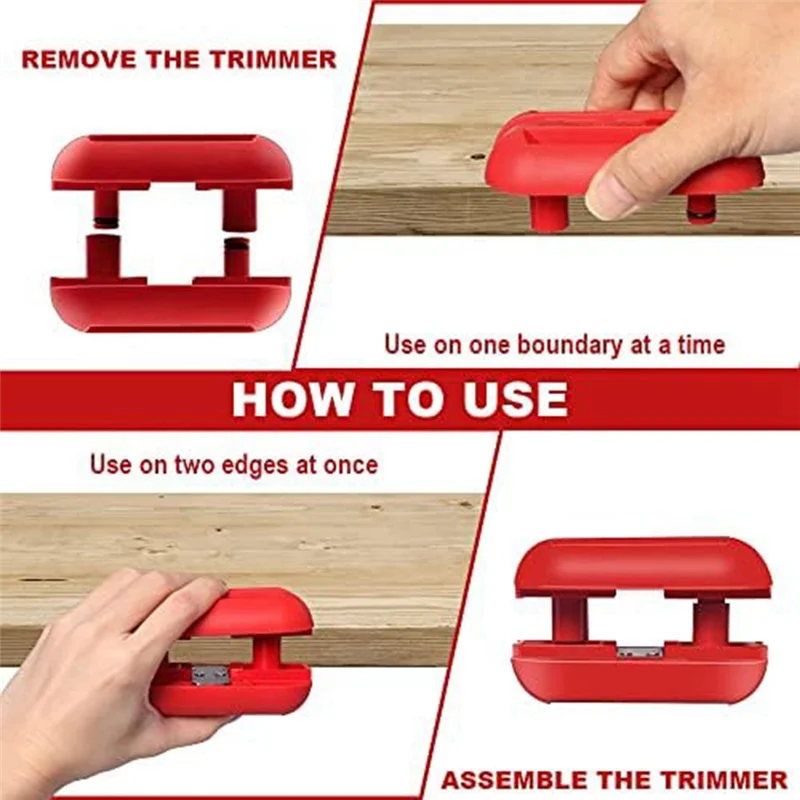 REMOVE THE TRIMMER

Use on one boundary at a time

HOW TO USE

Use on two edges at once

ASSEMBLE THE TRIMMER