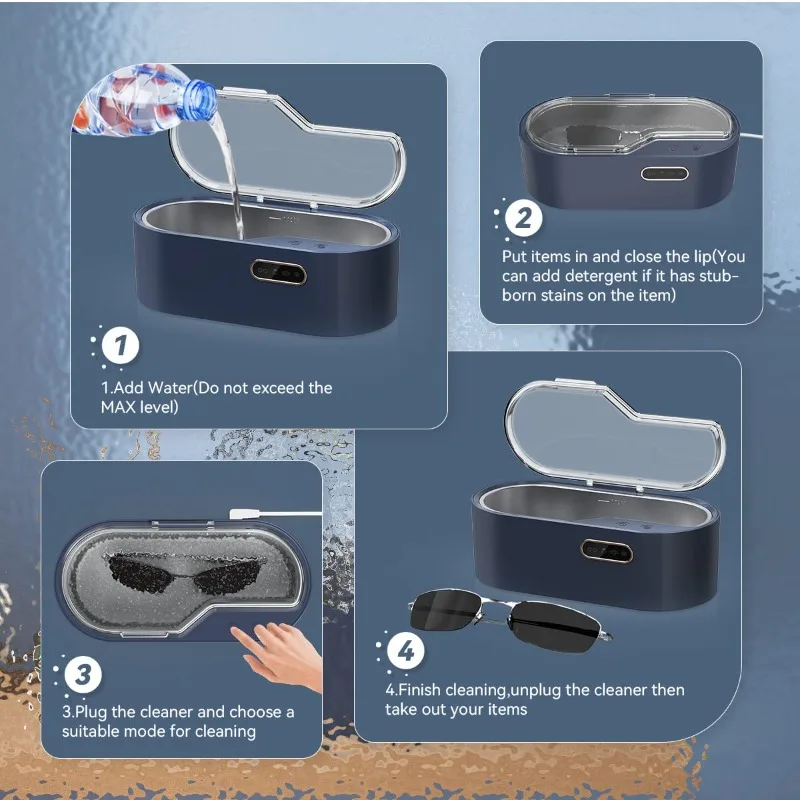 1

1.Add Water(Do not exceed the MAX level)

2

Put items in and close the lip(You can add detergent if it has stubborn stains on the item)

3

3.Plug the cleaner and choose a suitable mode for cleaning

4

4.Finish cleaning,unplug the cleaner then take out your items