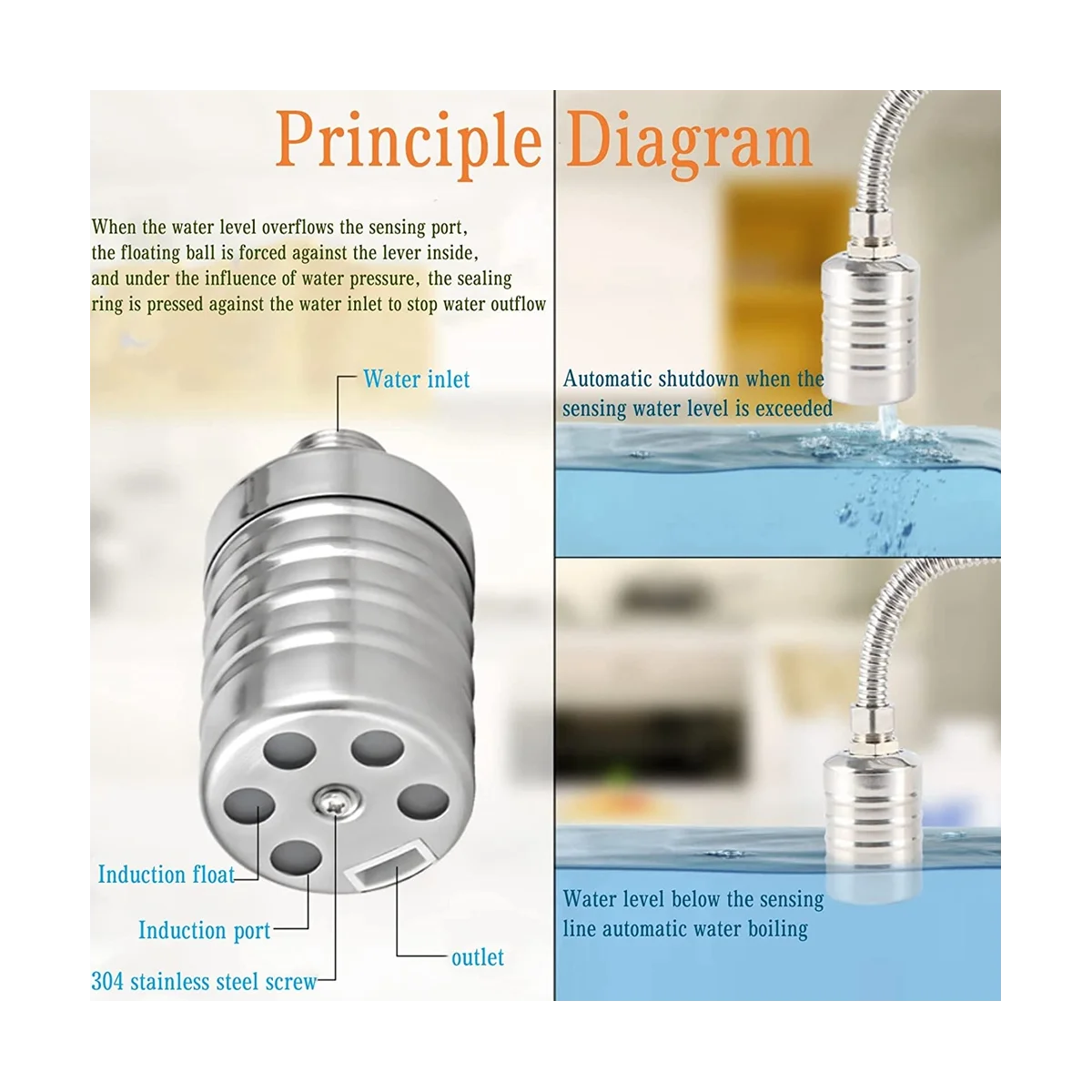 Principle Diagram

When the water level overflows the sensing port, the floating ball is forced against the lever inside, and under the influence of water pressure, the sealing ring is pressed against the water inlet to stop water outflow

Water inlet

Induction float

Induction port

304 stainless steel screw

outlet

Automatic shutdown when the sensing water level is exceeded

Water level below the sensing line automatic water boiling