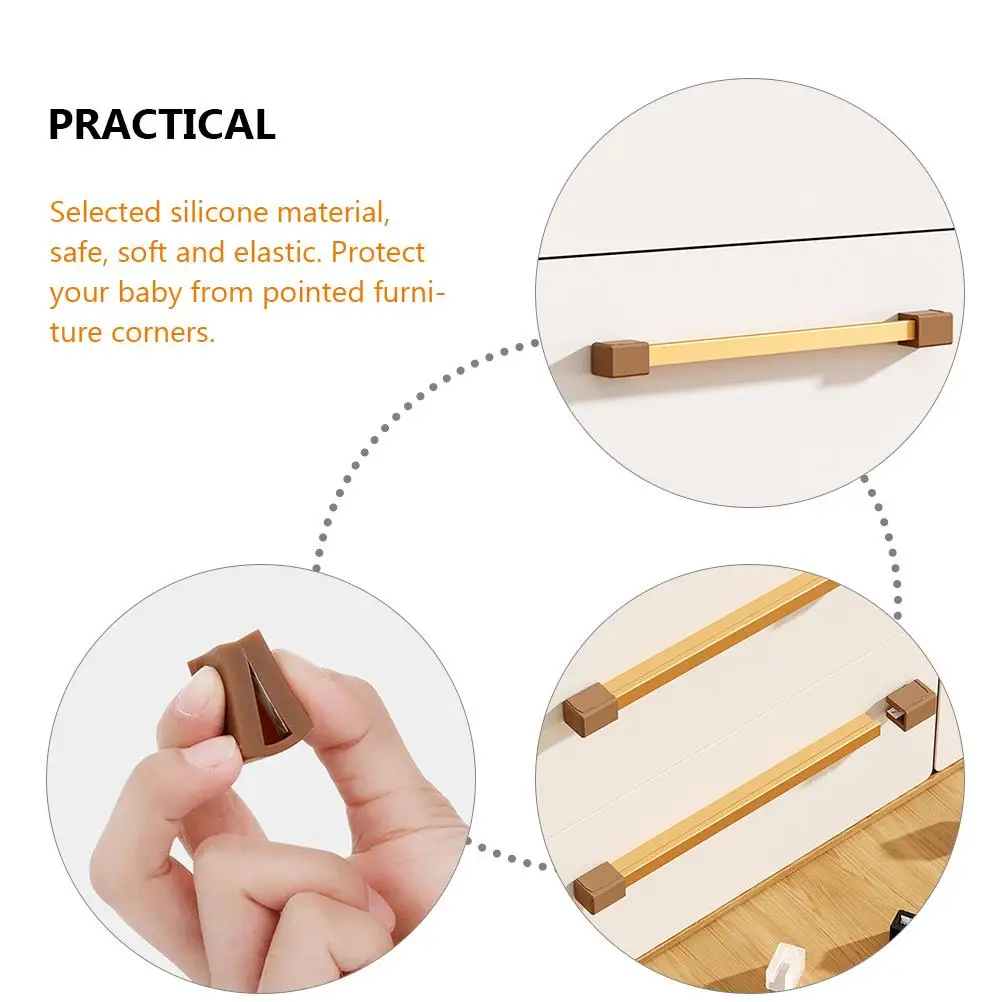 PRACTICAL

Selected silicone material, safe, soft and elastic. Protect your baby from pointed furniture corners.