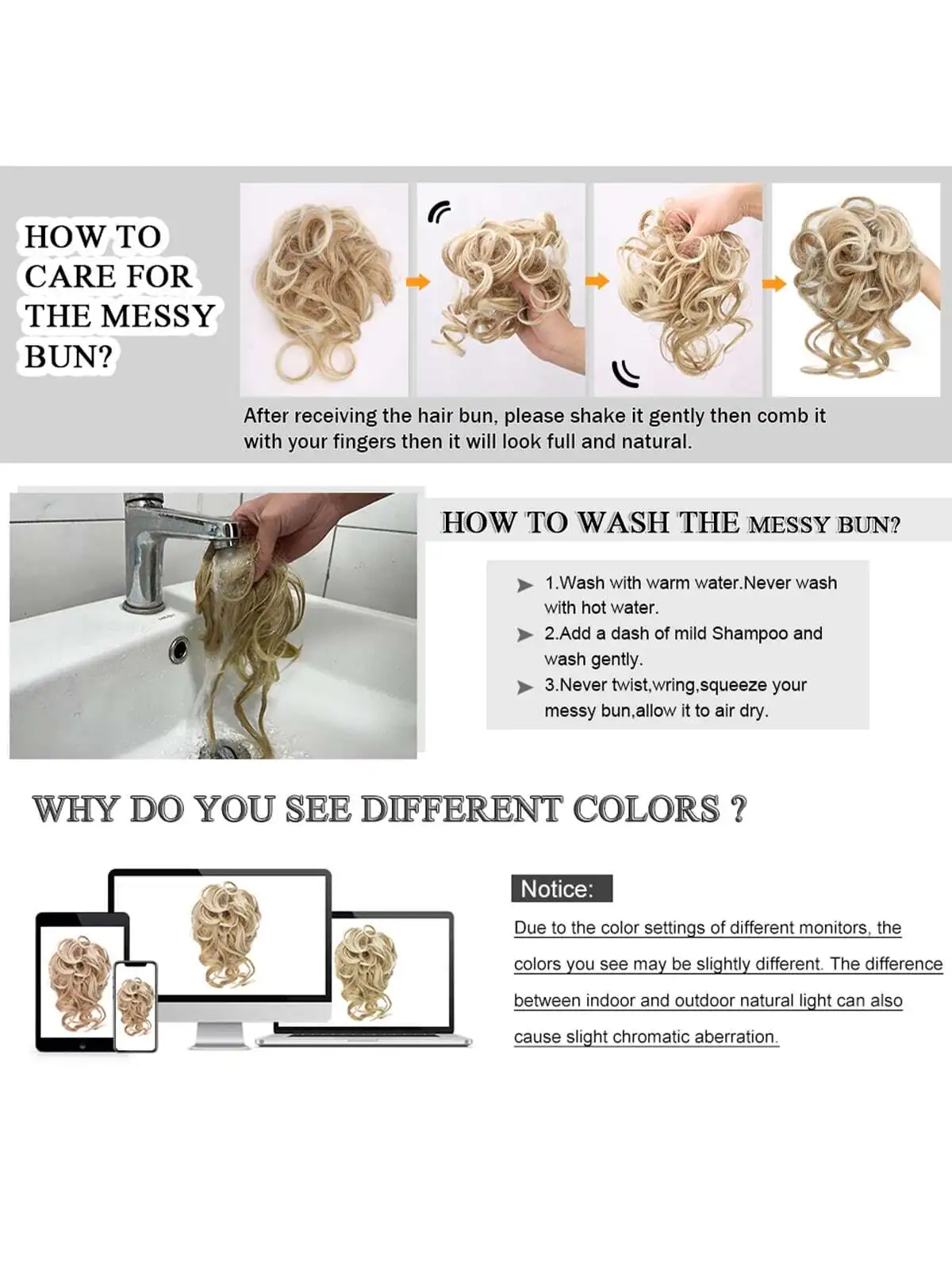 HOW TO CARE FOR THE MESSY BUN?

After receiving the hair bun, please shake it gently then comb it with your fingers then it will look full and natural.

HOW TO WASH THE MESSY BUN?

1.Wash with warm water.Never wash with hot water.

2.Add a dash of mild Shampoo and wash gently.

3.Never twist,wring,squeeze your messy bun,allow it to air dry.

WHY DO YOU SEE DIFFERENT COLORS ?

Notice:

Due to the color settings of different monitors, the colors you see may be slightly different. The difference between indoor and outdoor natural light can also cause slight chromatic aberration.