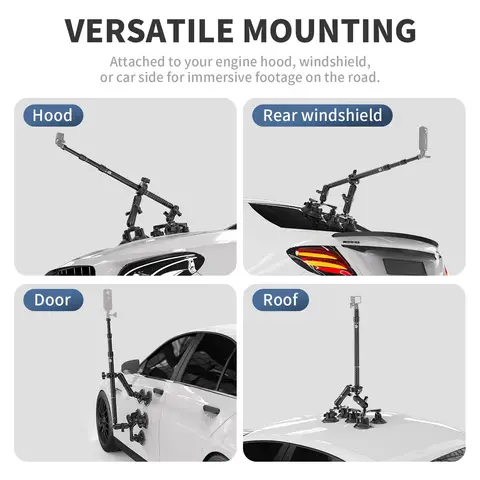 VERSATILE MOUNTING

Attached to your engine hood, windshield, or car side for immersive footage on the road.

Hood

Rear windshield

Door

Roof