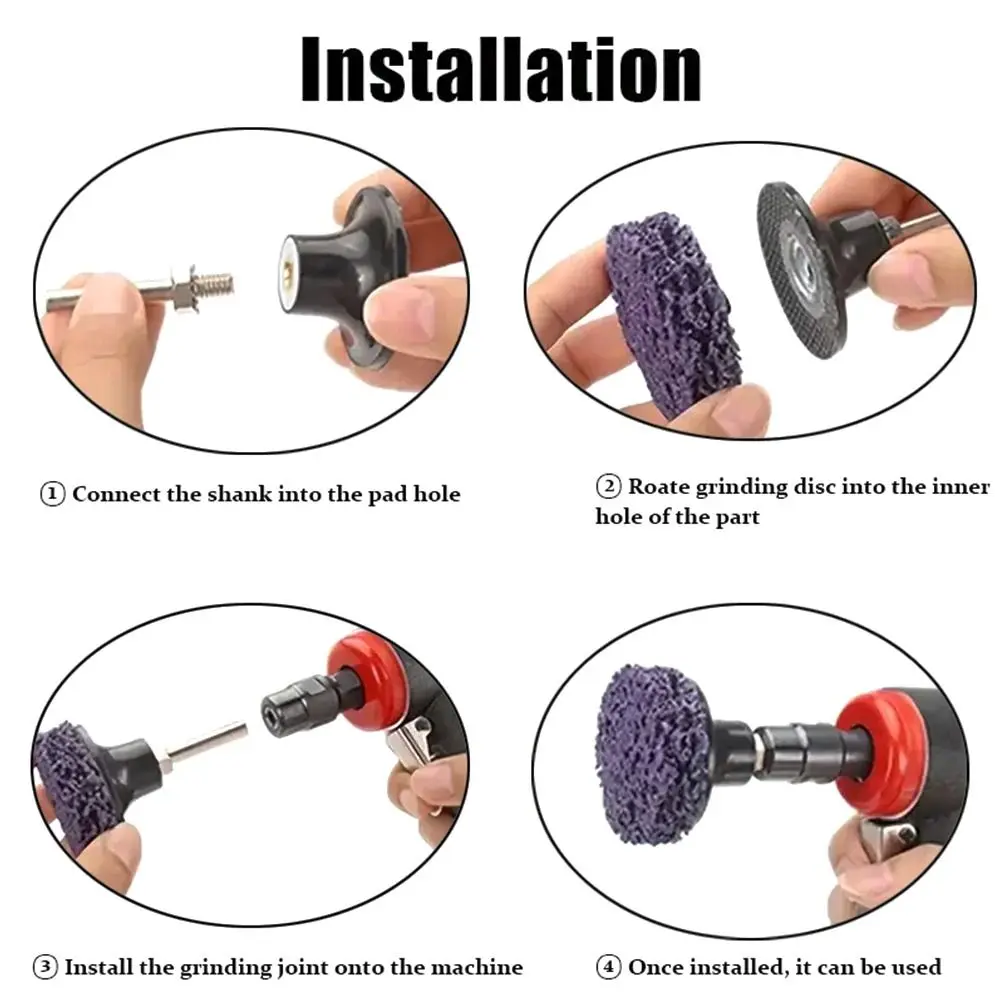 Installation

① Connect the shank into the pad hole

② Roate grinding disc into the inner hole of the part

③ Install the grinding joint onto the machine

④ Once installed, it can be used