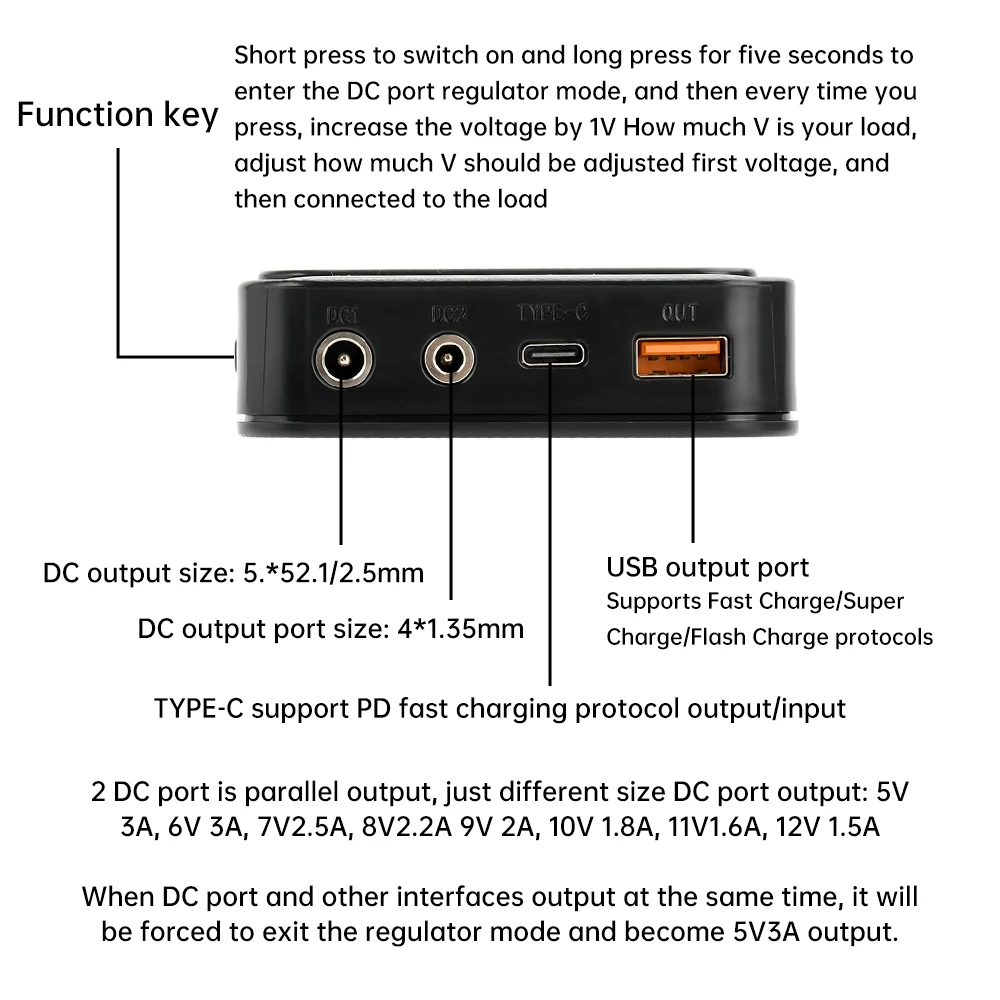 Function key

Short press to switch on and long press for five seconds to enter the DC port regulator mode, and then every time you press, increase the voltage by 1V How much V is your load, adjust how much V should be adjusted first voltage, and then connected to the load

DC1 DC2 TYPE-C OUT

DC output size: 5.*52.1/2.5mm

DC output port size: 4*1.35mm

USB output port
Supports Fast Charge/Super Charge/Flash Charge protocols

TYPE-C support PD fast charging protocol output/input

2 DC port is parallel output, just different size DC port output: 5V 3A, 6V 3A, 7V2.5A, 8V2.2A 9V 2A, 10V 1.8A, 11V1.6A, 12V 1.5A

When DC port and other interfaces output at the same time, it will be forced to exit the regulator mode and become 5V3A output.