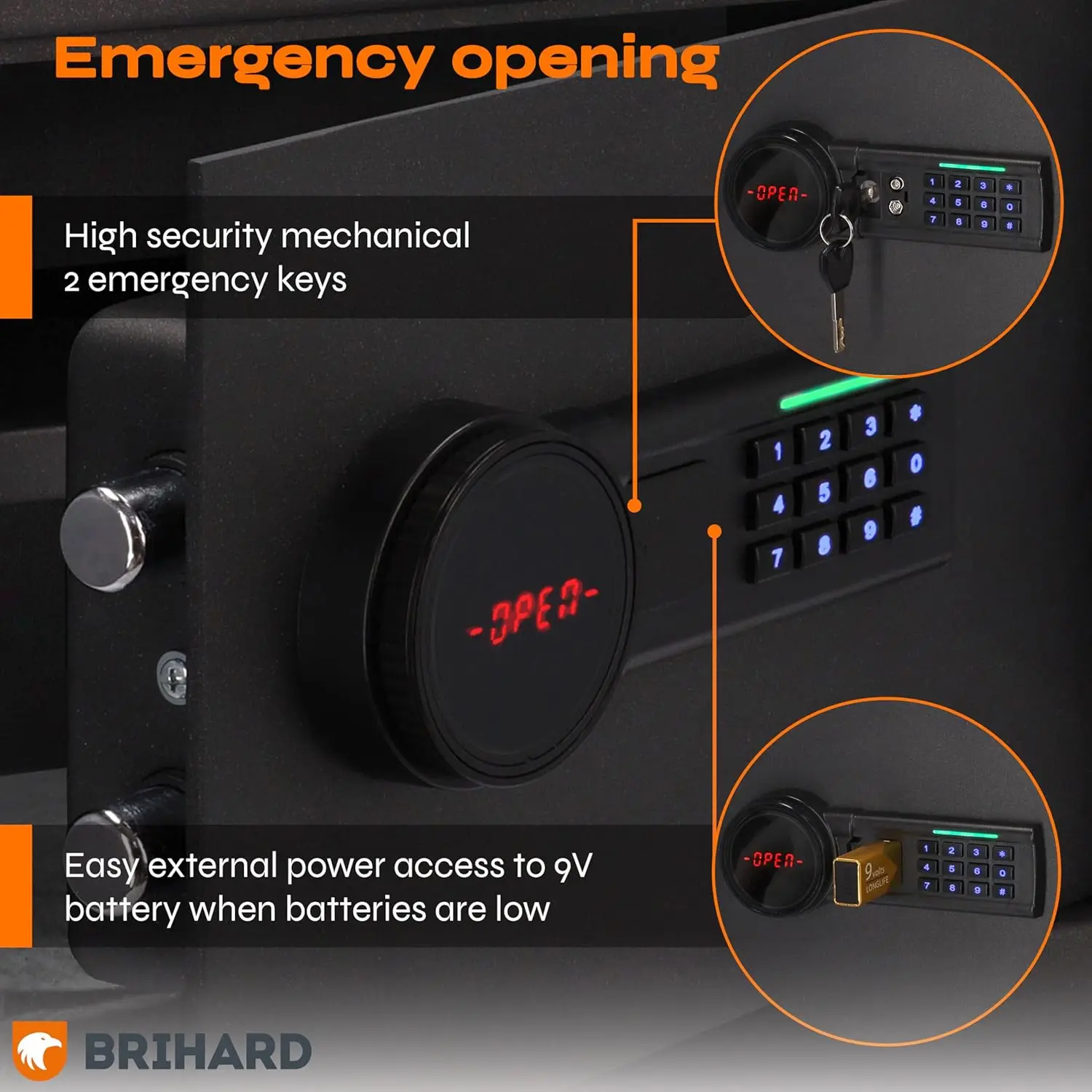 Emergency opening

High security mechanical
2 emergency keys

-OPEN-

1 2 3 *
4 5 6 0
7 8 9 #

-OPEN-

1 2 3 *
4 5 6 0
7 8 9 #

Easy external power access to 9V battery when batteries are low

-OPEN-

9 volts
LONGLIFE

1 2 3 *
4 5 6 0
7 8 9 #

BRIHARD