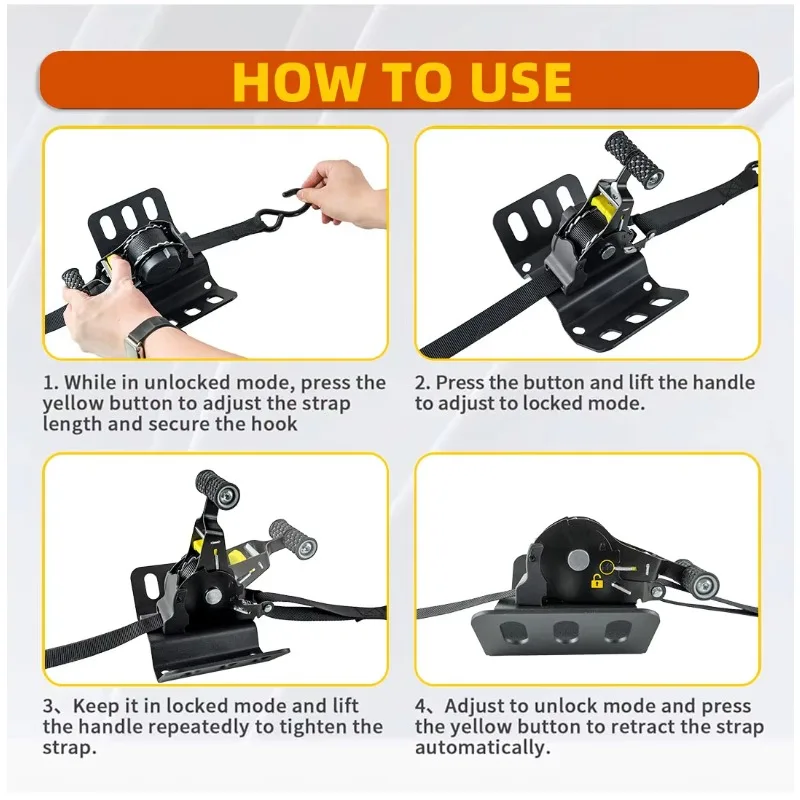 HOW TO USE

1. While in unlocked mode, press the yellow button to adjust the strap length and secure the hook

2. Press the button and lift the handle to adjust to locked mode.

3、Keep it in locked mode and lift the handle repeatedly to tighten the strap.

4、Adjust to unlock mode and press the yellow button to retract the strap automatically.