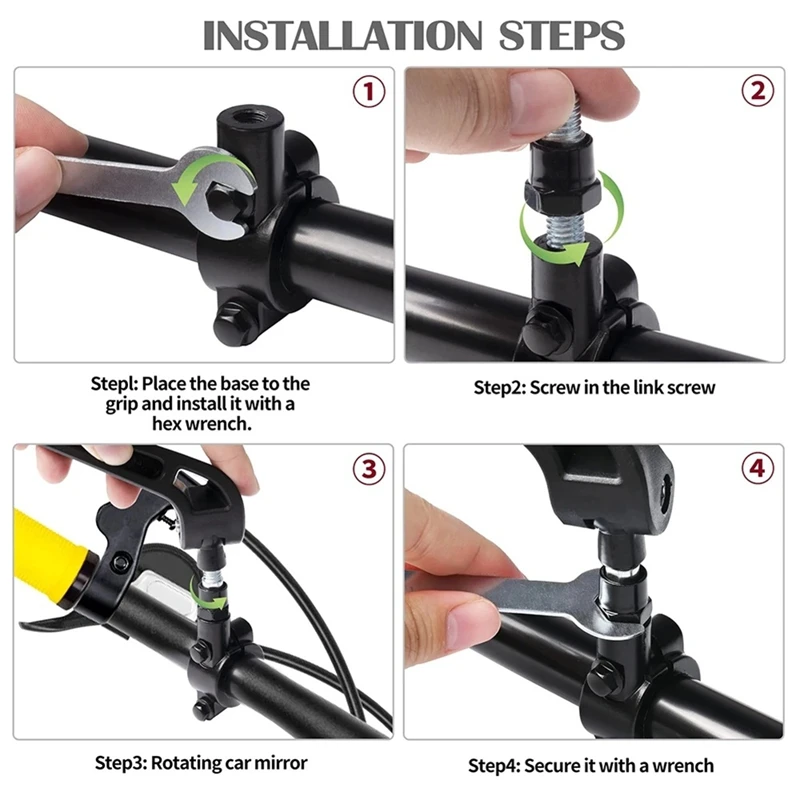 INSTALLATION STEPS

1

Stepl: Place the base to the grip and install it with a hex wrench.

2

Step2: Screw in the link screw

3

Step3: Rotating car mirror

4

Step4: Secure it with a wrench