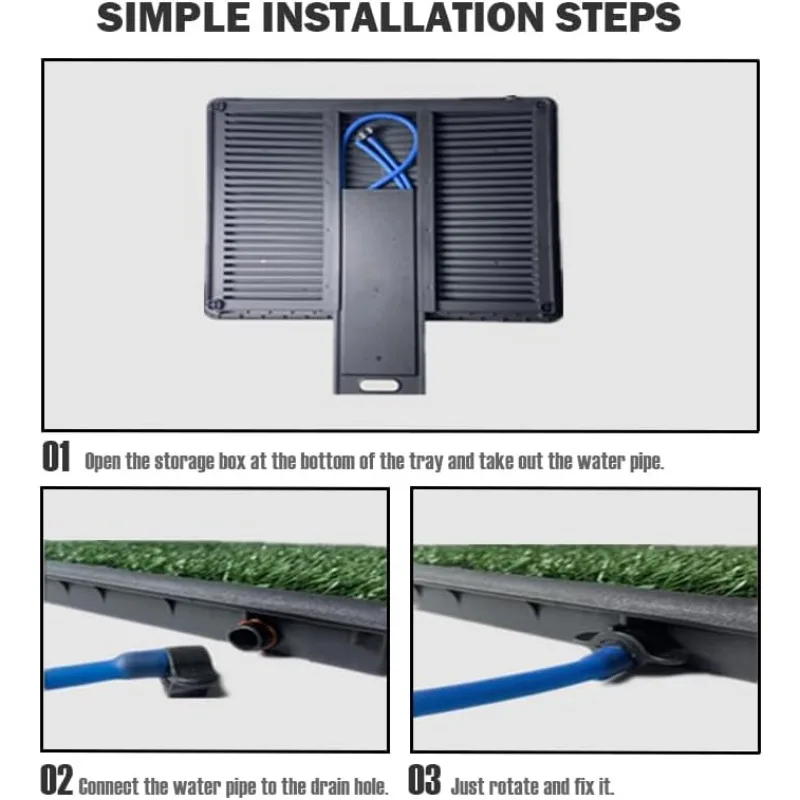 SIMPLE INSTALLATION STEPS

01 Open the storage box at the bottom of the tray and take out the water pipe.

02 Connect the water pipe to the drain hole.

03 Just rotate and fix it.