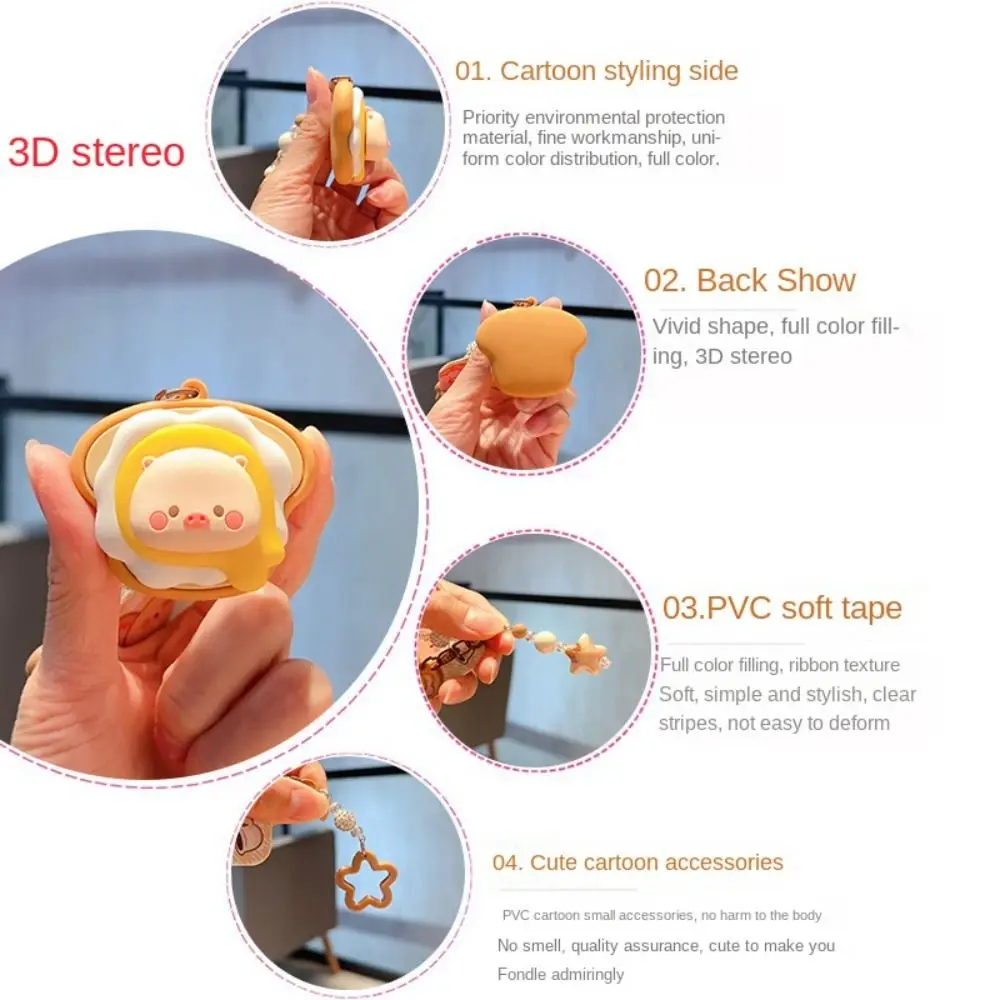 3D stereo

01. Cartoon styling side

Priority environmental protection material, fine workmanship, uniform color distribution, full color.

02. Back Show

Vivid shape, full color filling, 3D stereo

03.PVC soft tape

Full color filling, ribbon texture Soft, simple and stylish, clear stripes, not easy to deform

04. Cute cartoon accessories

PVC cartoon small accessories, no harm to the body

No smell, quality assurance, cute to make you Fondle admiringly