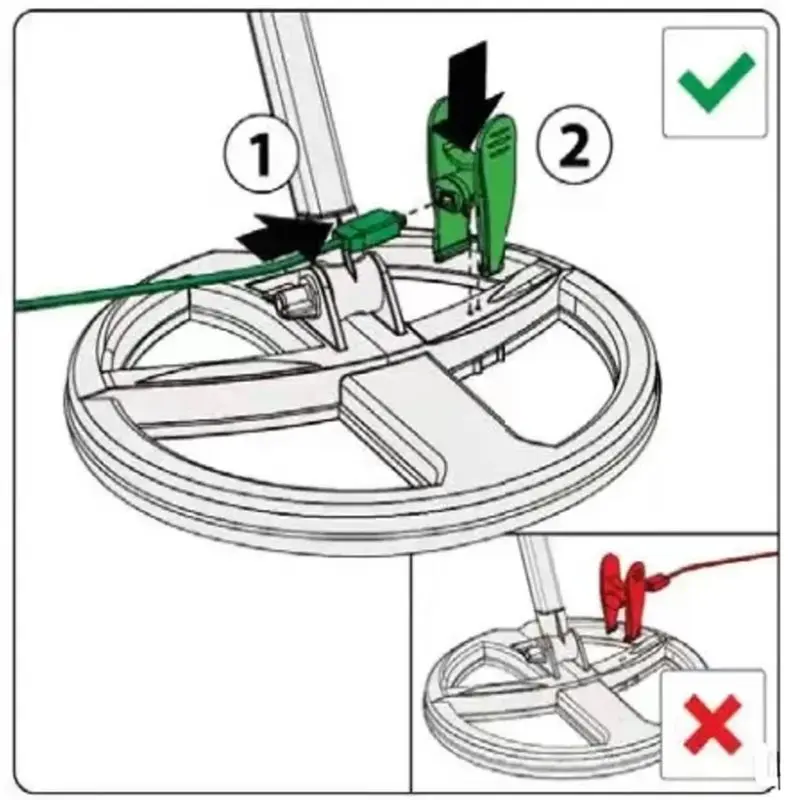 1

2