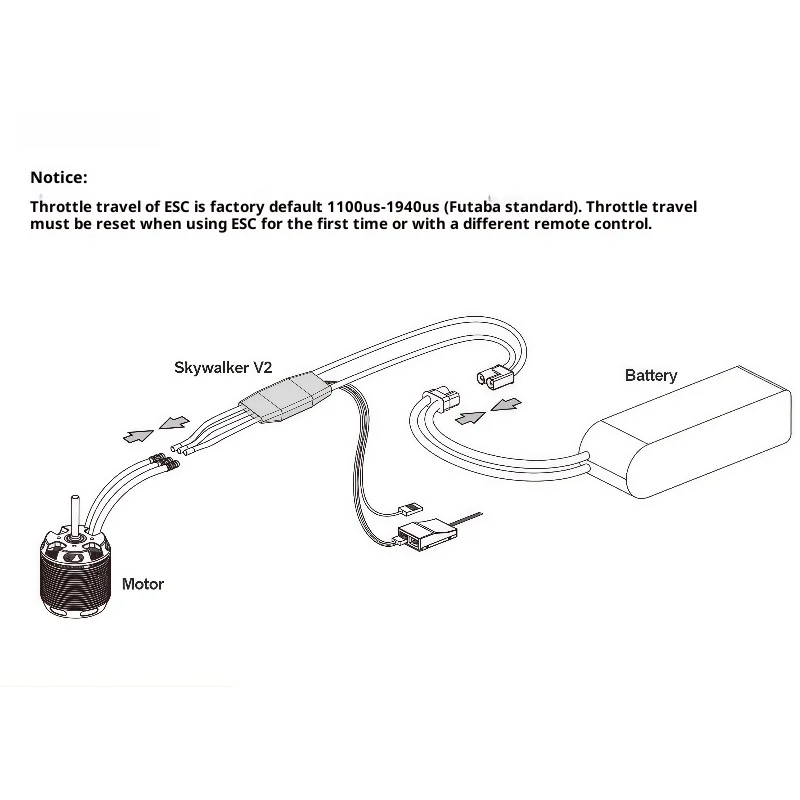 Notice:

Throttle travel of ESC is factory default 1100us-1940us (Futaba standard). Throttle travel must be reset when using ESC for the first time or with a different remote control.

Skywalker V2

Battery

Motor