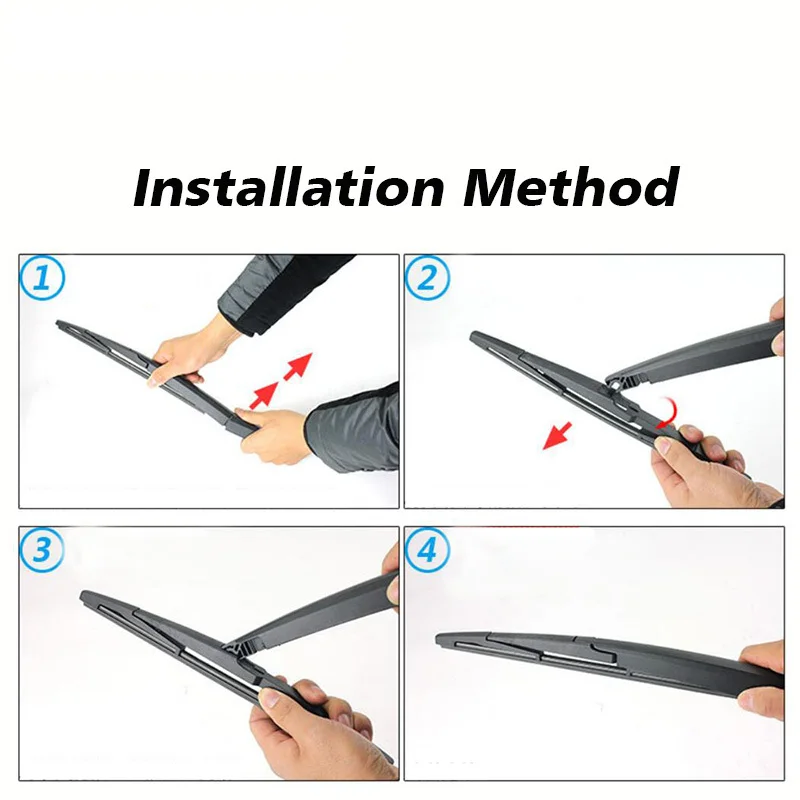 Installation Method

1

2

3

4