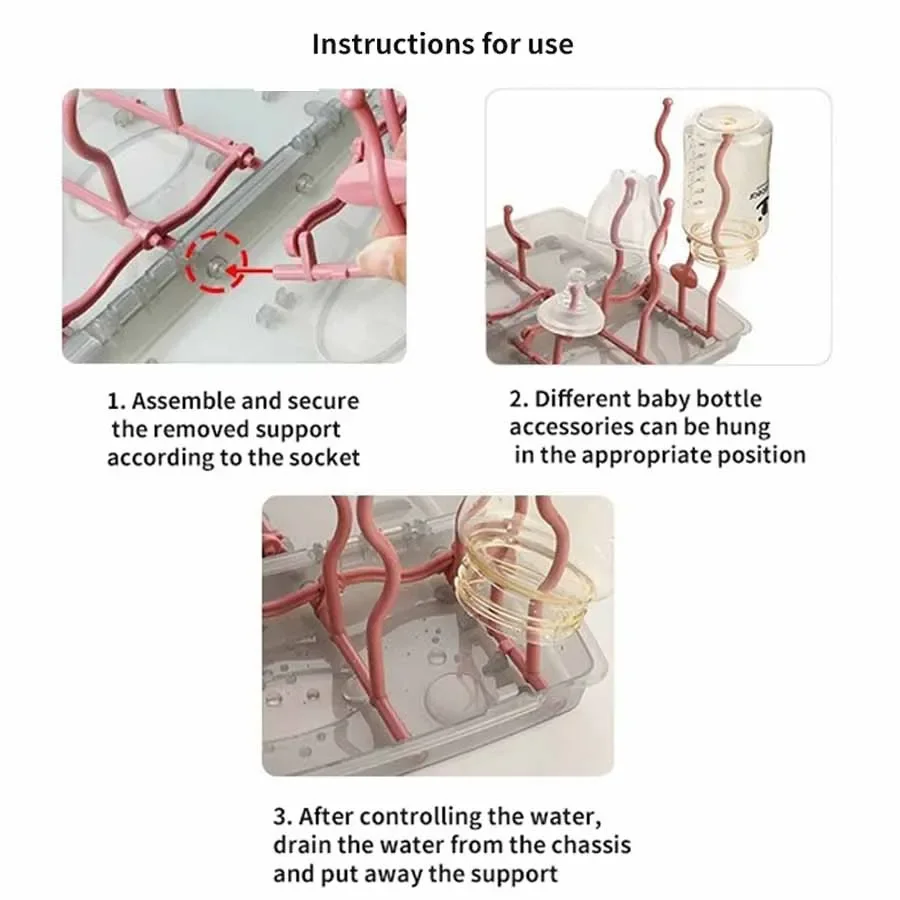 Instructions for use

1. Assemble and secure the removed support according to the socket

2. Different baby bottle accessories can be hung in the appropriate position

3. After controlling the water, drain the water from the chassis and put away the support