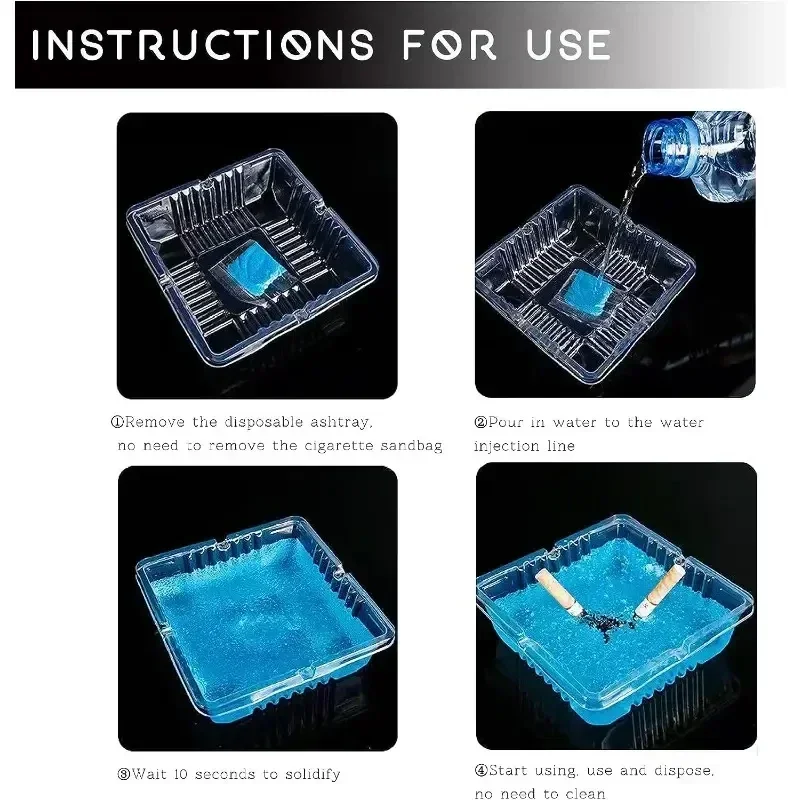 INSTRUCTIONS FOR USE

①Remove the disposable ashtray, no need to remove the cigarette sandbag

②Pour in water to the water injection line

③Wait 10 seconds to solidify

④Start using, use and dispose, no need to clean