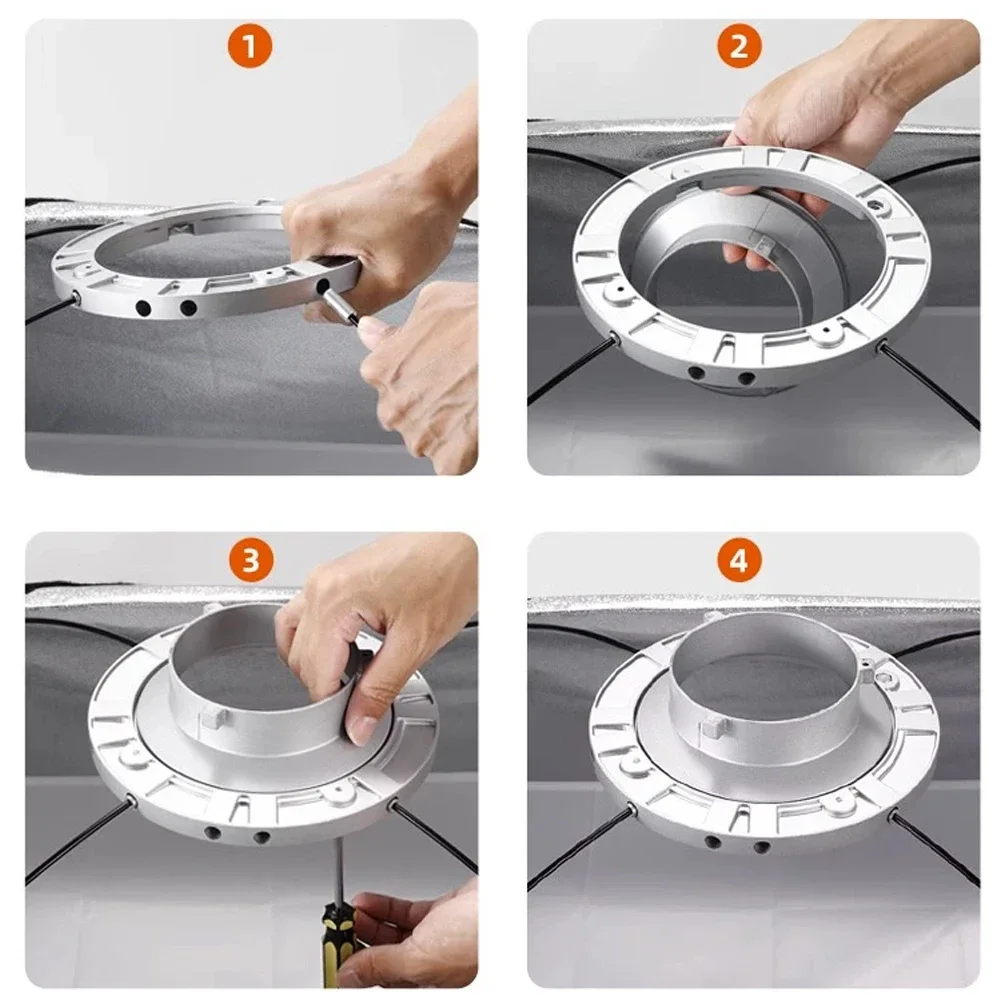 1

2

3

4