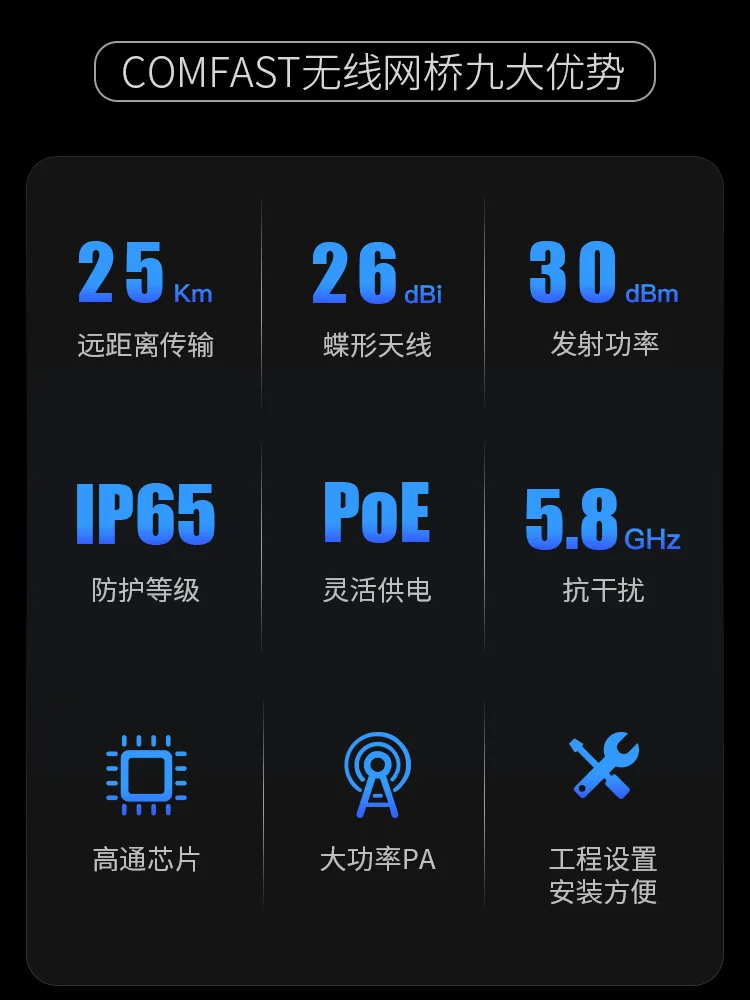 COMFAST无线网桥九大优势

25Km
远距离传输

26dBi
蝶形天线

30dBm
发射功率

IP65
防护等级

PoE
灵活供电

5.8GHz
抗干扰

高通芯片

大功率PA

工程设置
安装方便