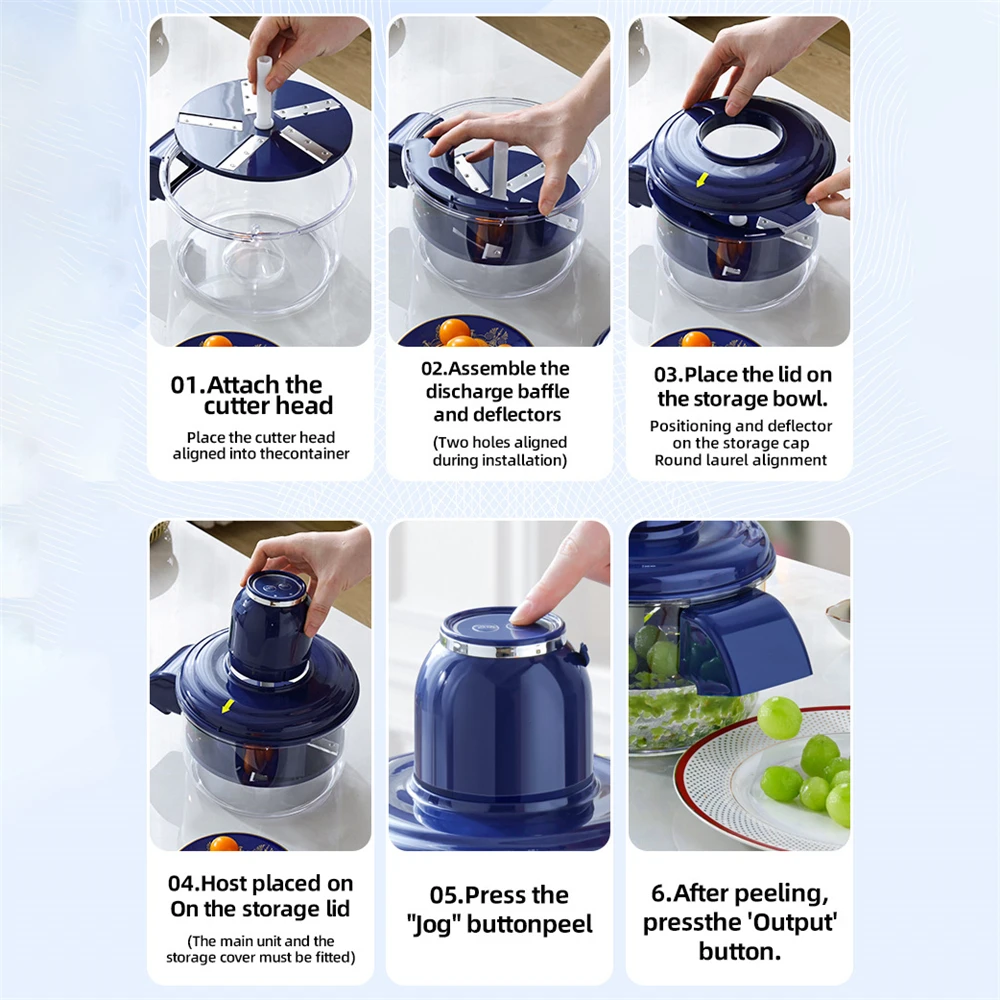 01.Attach the cutter head

Place the cutter head aligned into thecontainer

02.Assemble the discharge baffle and deflectors

(Two holes aligned during installation)

03.Place the lid on the storage bowl.

Positioning and deflector on the storage cap Round laurel alignment

04.Host placed on On the storage lid

(The main unit and the storage cover must be fitted)

05.Press the "Jog" buttonpeel

6.After peeling, pressthe 'Output' button.