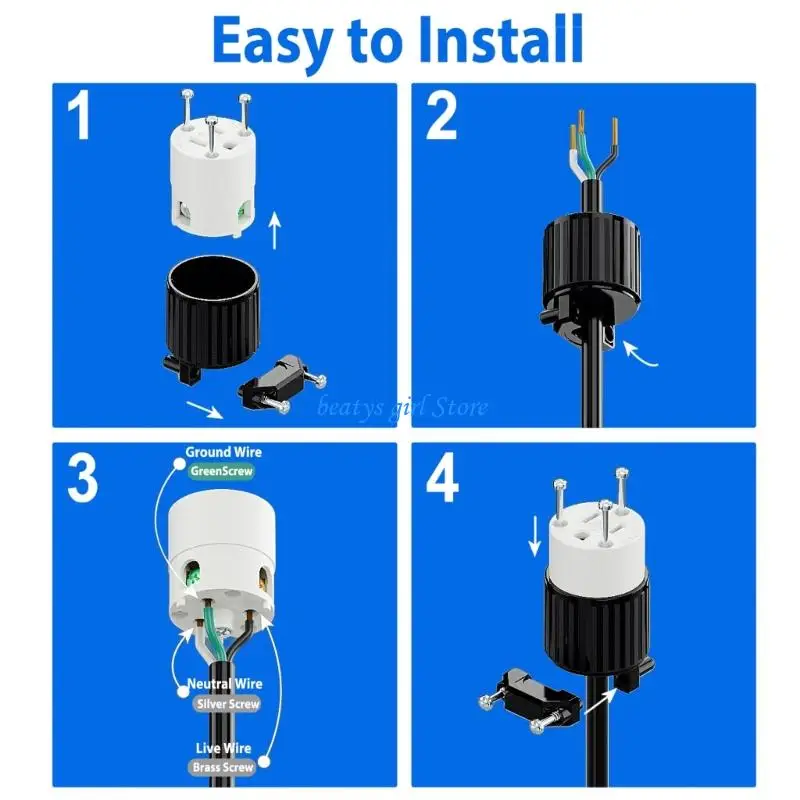 Easy to Install

1

2

beatys girl Store

3

Ground Wire
GreenScrew

Neutral Wire
Silver Screw

Live Wire
Brass Screw

4