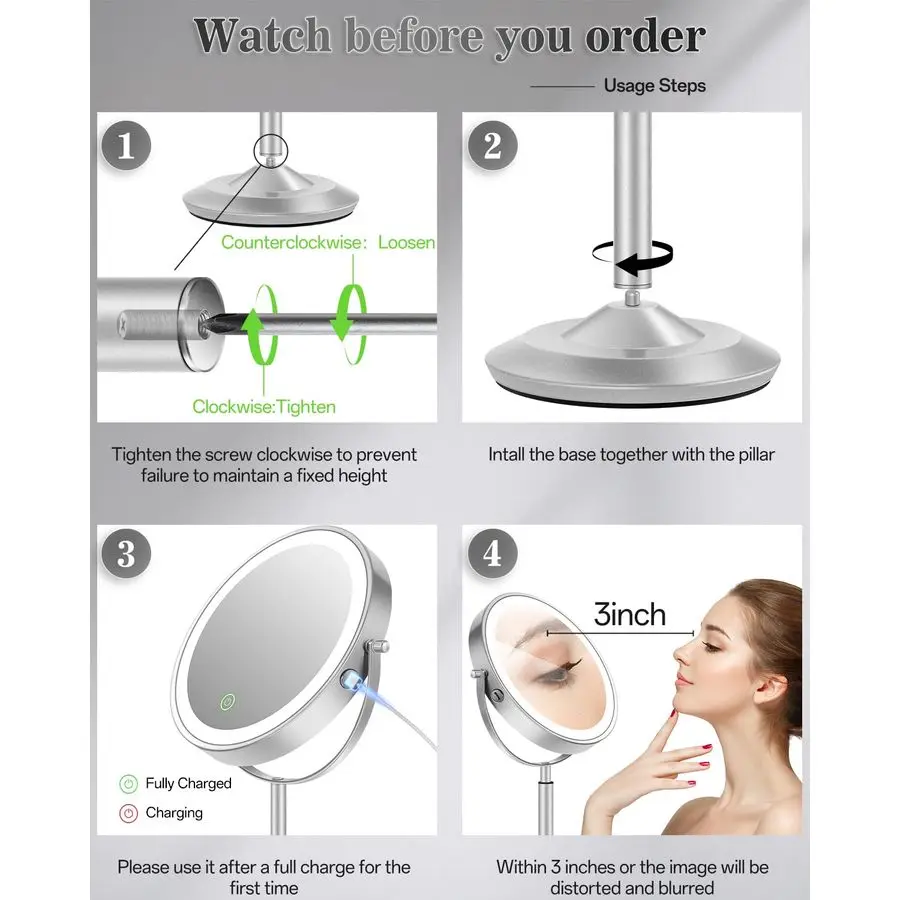 Watch before you order

Usage Steps

1

Counterclockwise: Loosen

Clockwise:Tighten

Tighten the screw clockwise to prevent failure to maintain a fixed height

2

Intall the base together with the pillar

3

Fully Charged

Charging

Please use it after a full charge for the first time

4

3inch

Within 3 inches or the image will be distorted and blurred