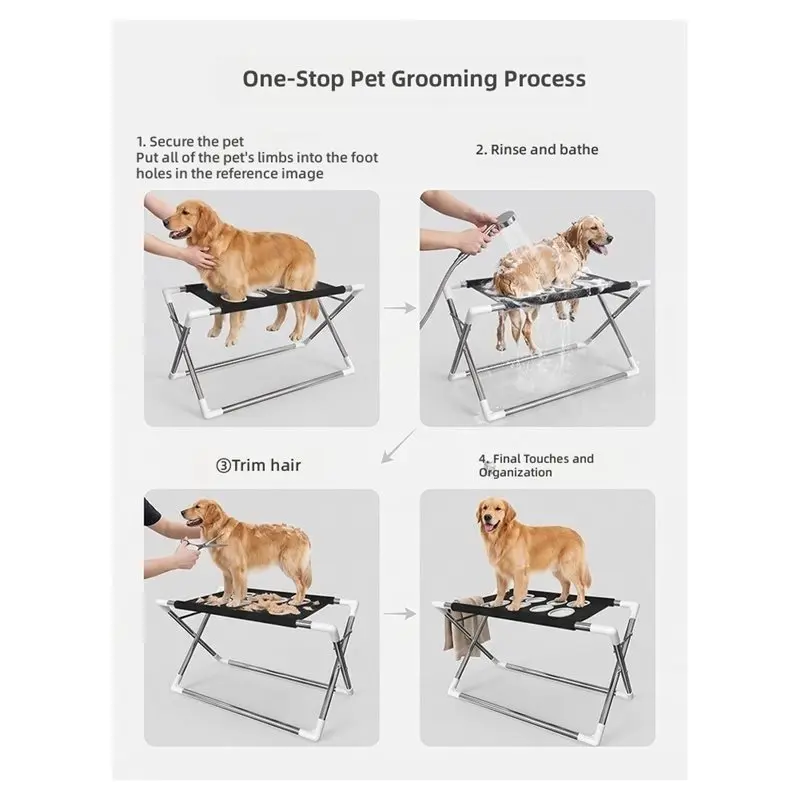 One-Stop Pet Grooming Process

1. Secure the pet
Put all of the pet's limbs into the foot holes in the reference image

2. Rinse and bathe

③Trim hair

4. Final Touches and Organization