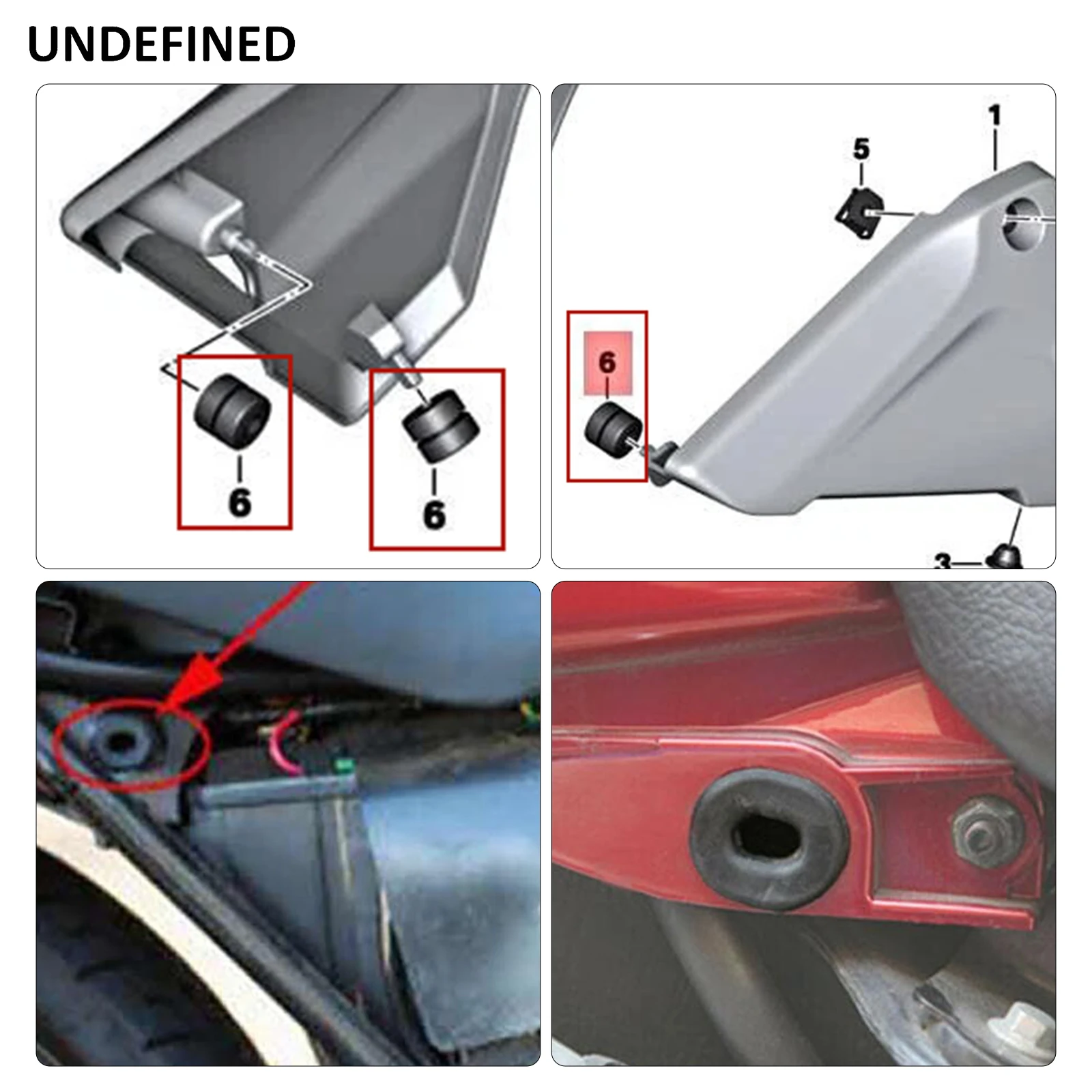 UNDEFINED

6

6

1

5

6

3