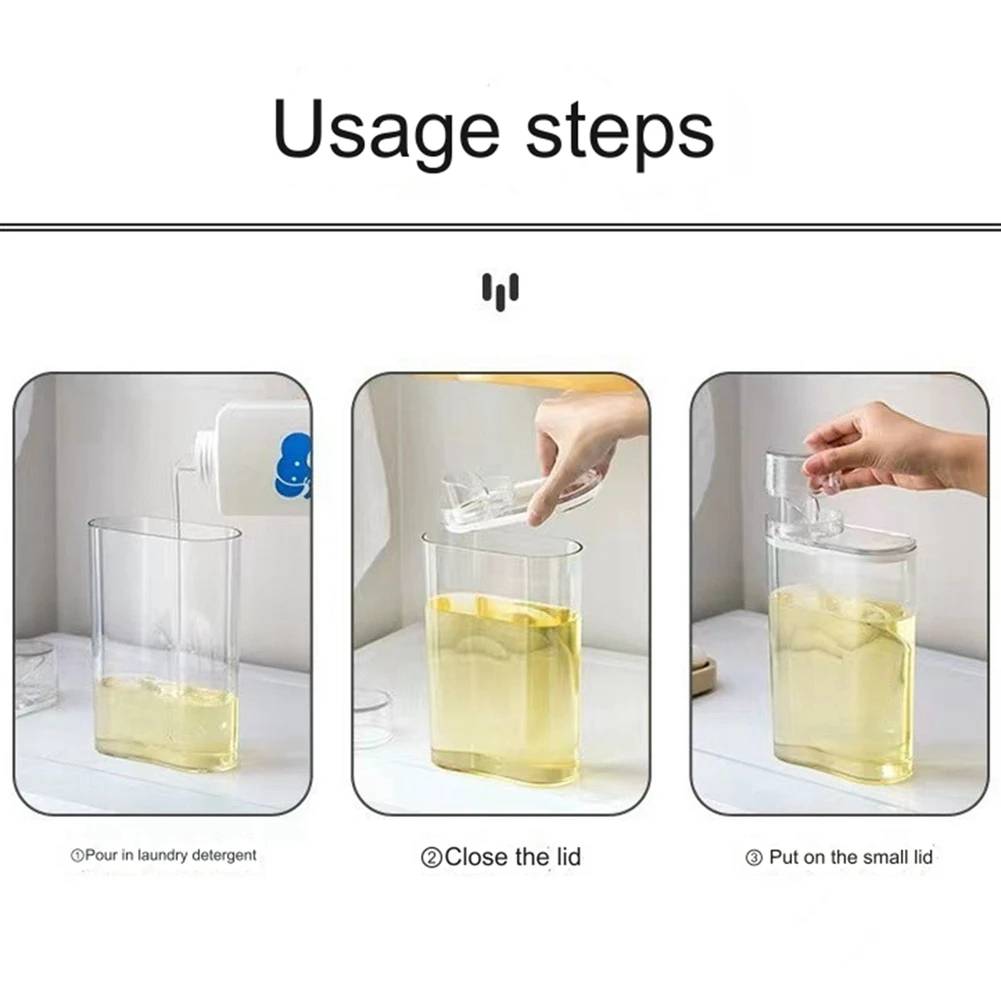 Usage steps

①Pour in laundry detergent

②Close the lid

③ Put on the small lid