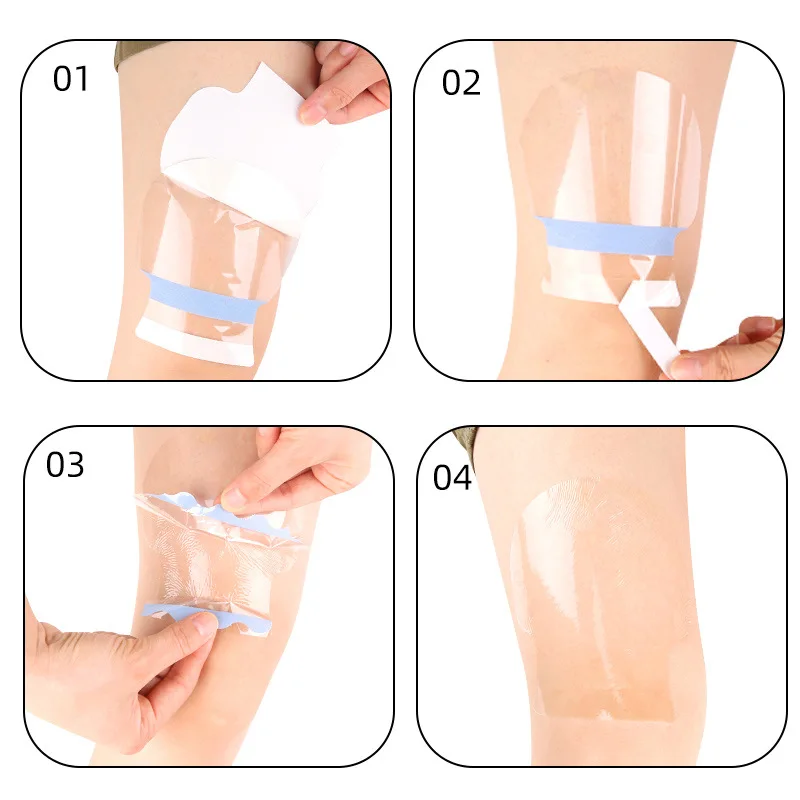 01

02

03

04