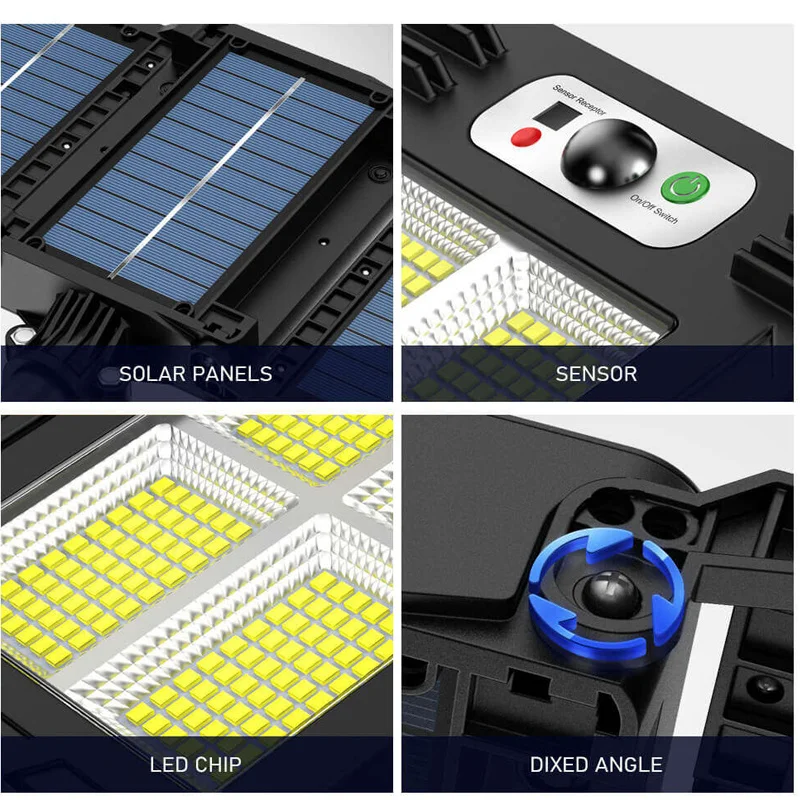 SOLAR PANELS

Sensor Receptor

On/Off Switch

SENSOR

LED CHIP

DIXED ANGLE