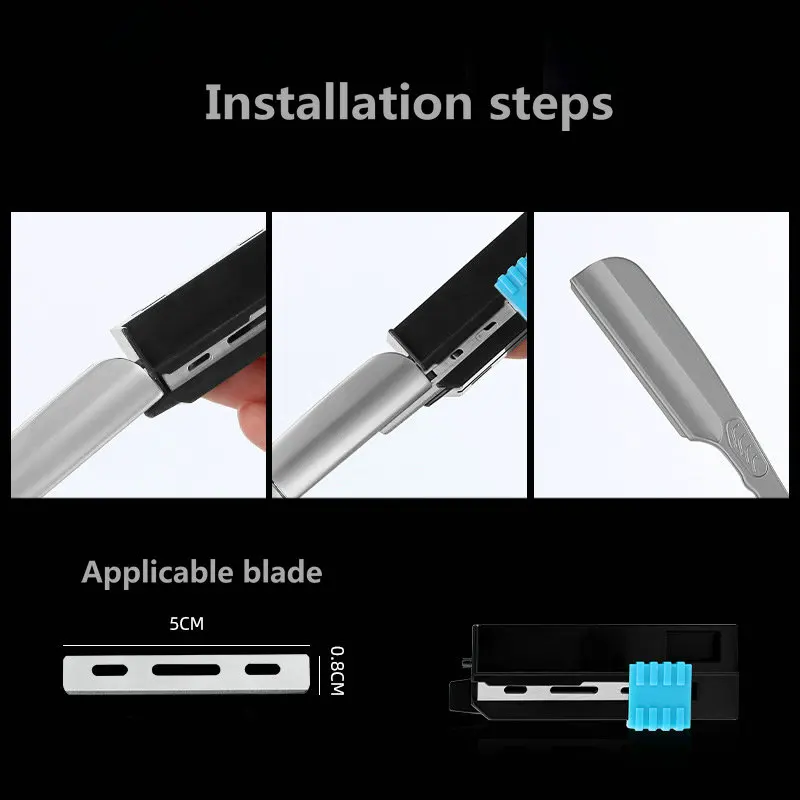 Installation steps

Applicable blade

5CM

0.8CM