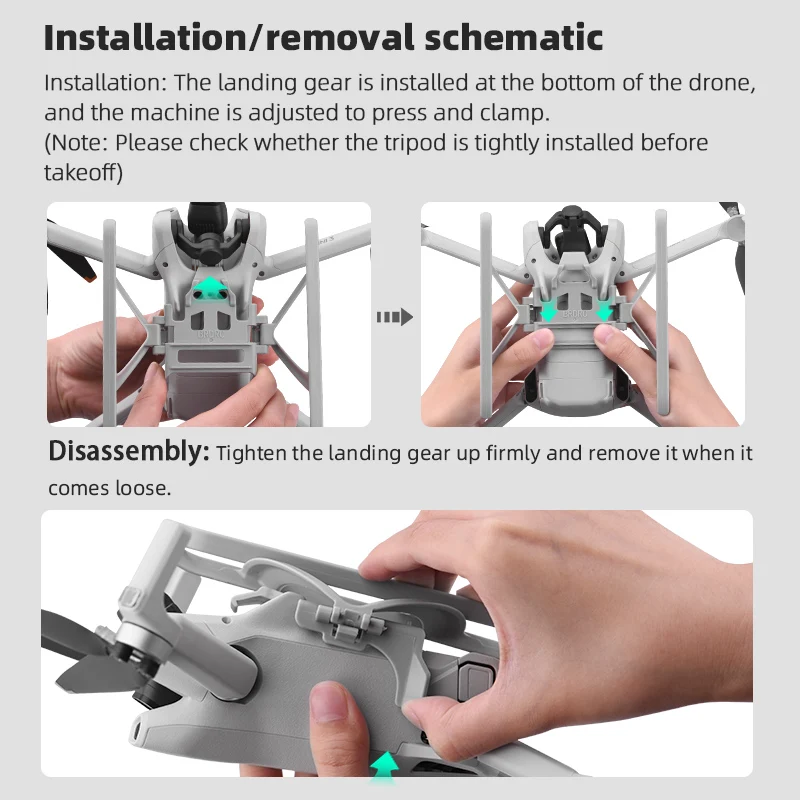 Installation/removal schematic

Installation: The landing gear is installed at the bottom of the drone, and the machine is adjusted to press and clamp.
(Note: Please check whether the tripod is tightly installed before takeoff)

BRDRC

BRDRC

Disassembly: Tighten the landing gear up firmly and remove it when it comes loose.