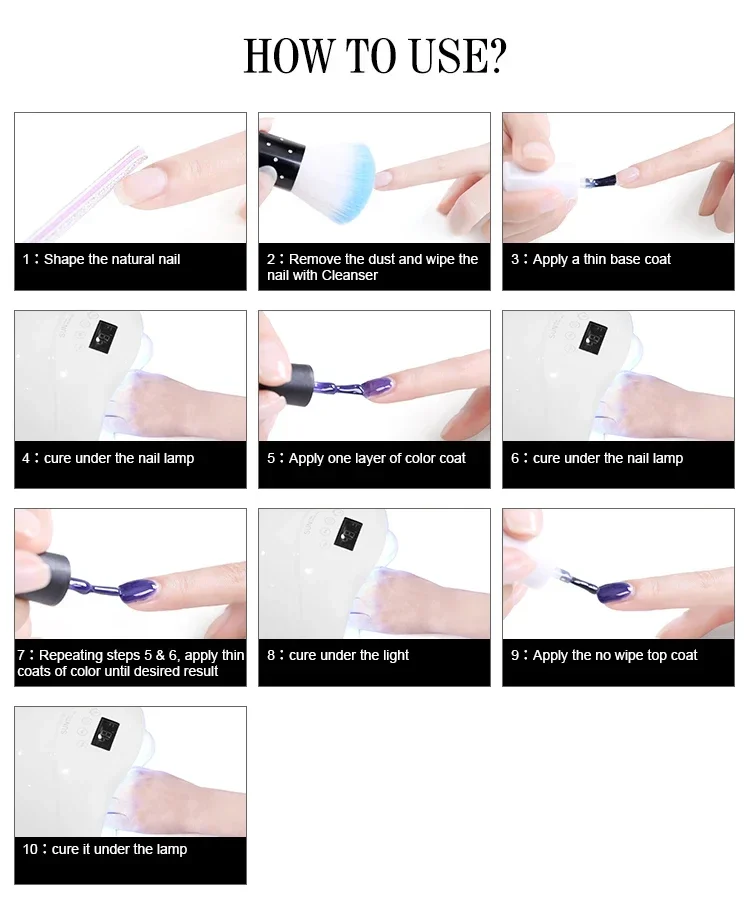 HOW TO USE?

1：Shape the natural nail

2：Remove the dust and wipe the nail with Cleanser

3：Apply a thin base coat

4：cure under the nail lamp

5：Apply one layer of color coat

6：cure under the nail lamp

7：Repeating steps 5 & 6, apply thin coats of color until desired result

8：cure under the light

9：Apply the no wipe top coat

10：cure it under the lamp