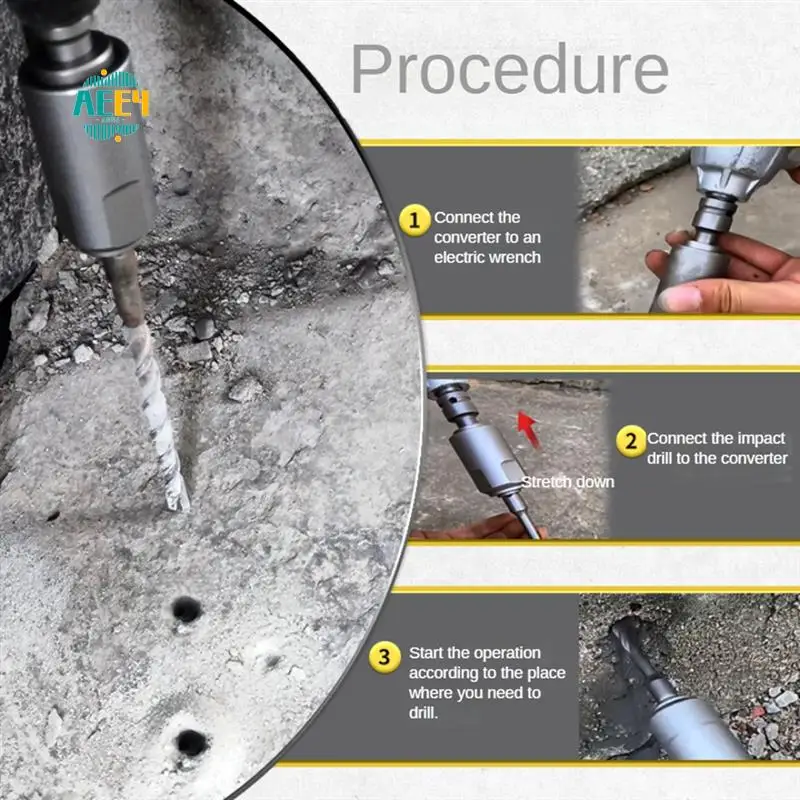 AEE4

Procedure

1 Connect the converter to an electric wrench

Stretch down

2 Connect the impact drill to the converter

3 Start the operation according to the place where you need to drill.