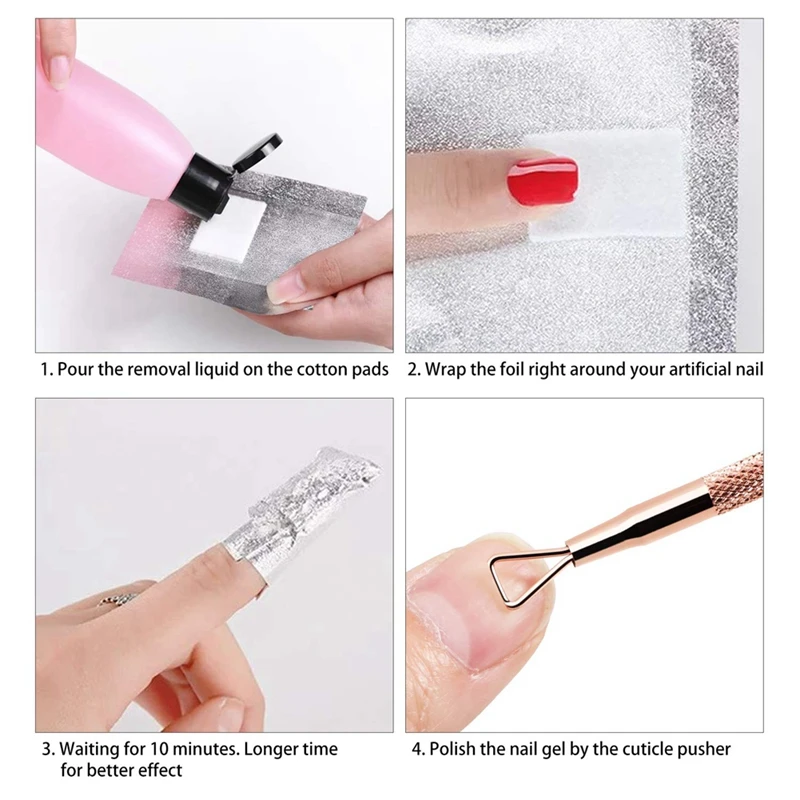 1. Pour the removal liquid on the cotton pads

2. Wrap the foil right around your artificial nail

3. Waiting for 10 minutes. Longer time for better effect

4. Polish the nail gel by the cuticle pusher