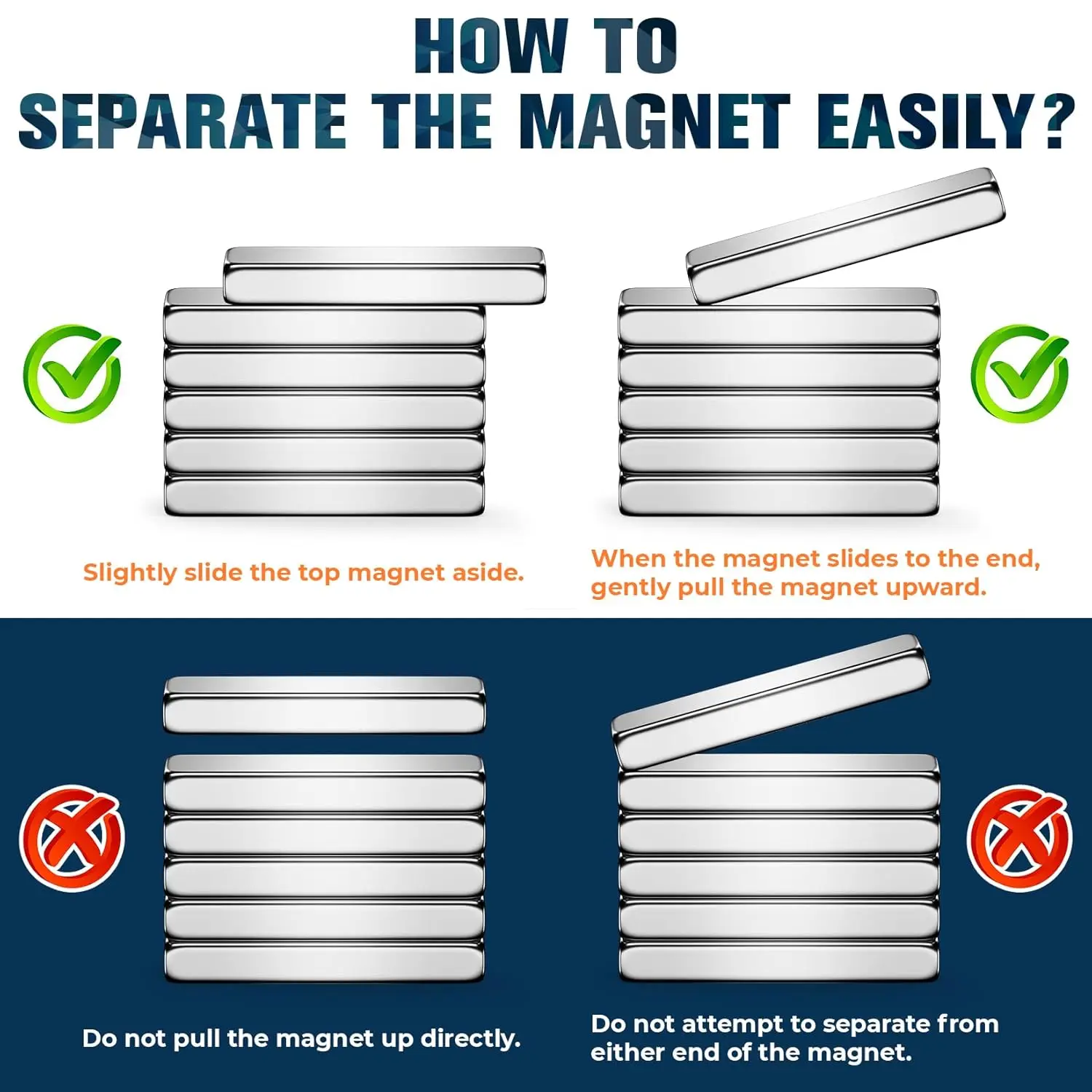 HOW TO
SEPARATE THE MAGNET EASILY?

Slightly slide the top magnet aside.

When the magnet slides to the end, gently pull the magnet upward.

Do not pull the magnet up directly.

Do not attempt to separate from either end of the magnet.