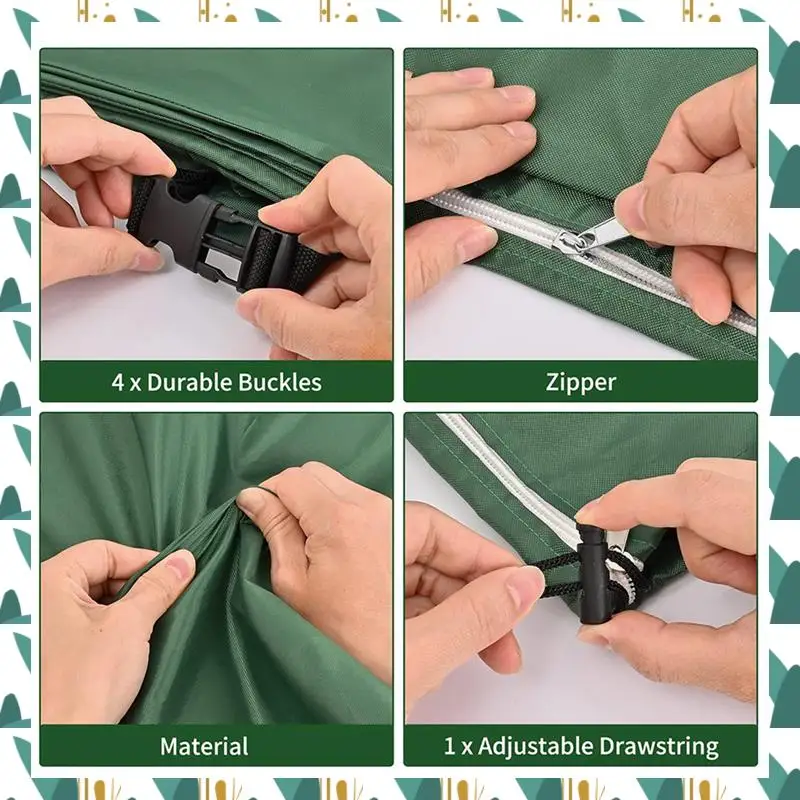 4 x Durable Buckles

Zipper

Material

1 x Adjustable Drawstring