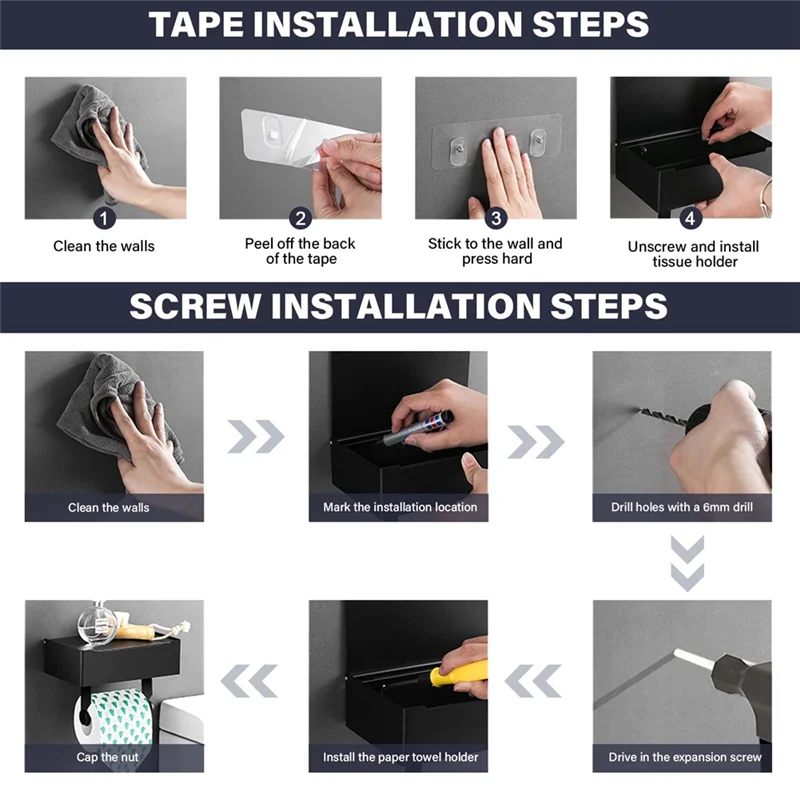 TAPE INSTALLATION STEPS

1
Clean the walls

2
Peel off the back of the tape

3
Stick to the wall and press hard

4
Unscrew and install tissue holder

SCREW INSTALLATION STEPS

Clean the walls

Mark the installation location

Drill holes with a 6mm drill

Drive in the expansion screw

Install the paper towel holder

Cap the nut