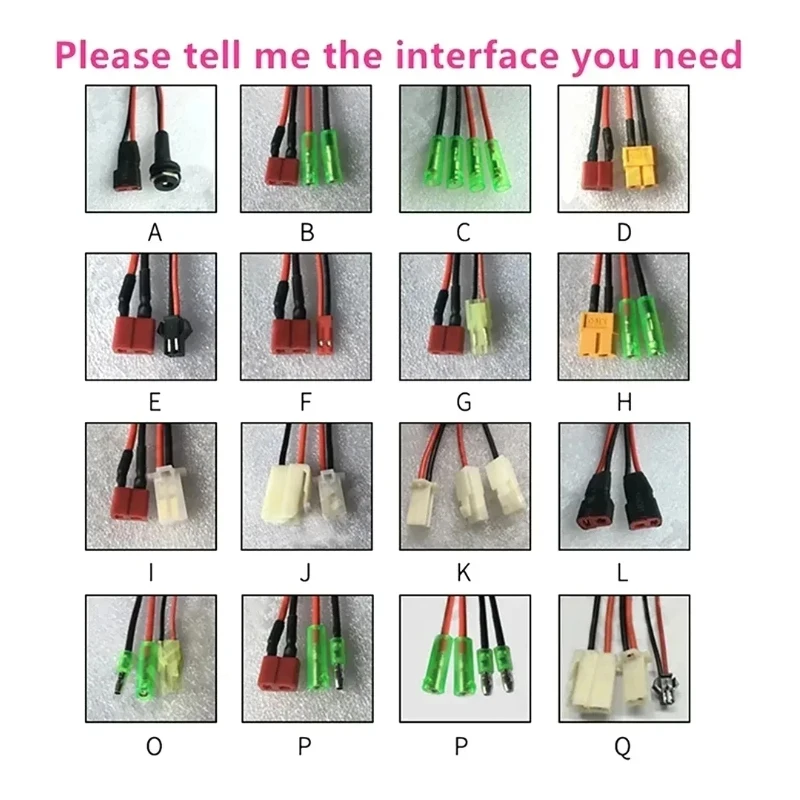 Please tell me the interface you need

A B C D

E F G H

I J K L

O P P Q