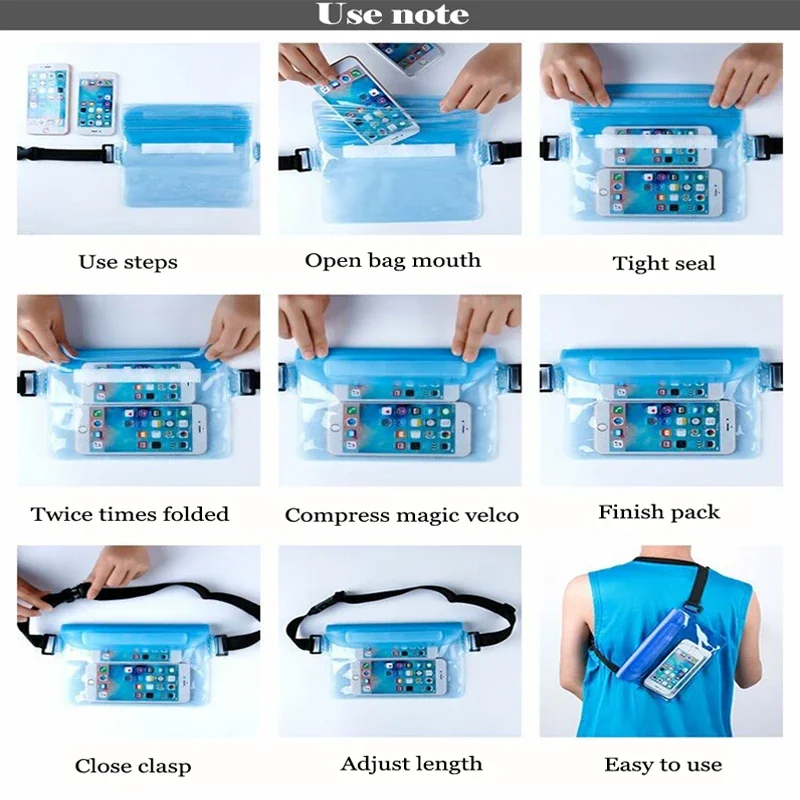 Use note

Use steps

Open bag mouth

Tight seal

Twice times folded

Compress magic velco

Finish pack

Close clasp

Adjust length

Easy to use