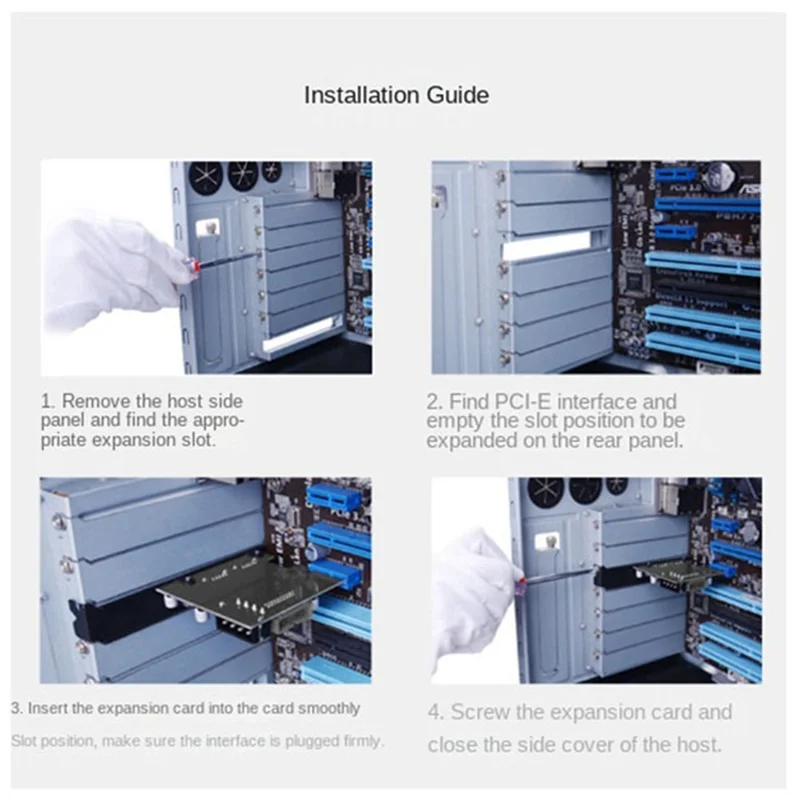 Installation Guide

1. Remove the host side panel and find the appropriate expansion slot.

2. Find PCI-E interface and empty the slot position to be expanded on the rear panel.

3. Insert the expansion card into the card smoothly

Slot position, make sure the interface is plugged firmly.

4. Screw the expansion card and close the side cover of the host.