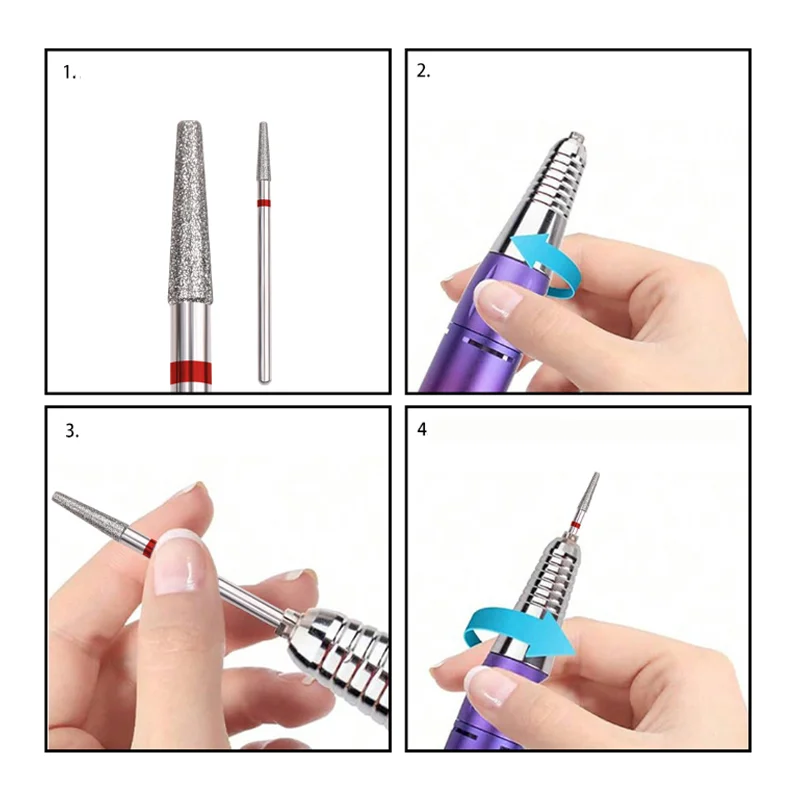 1.

2.

3.

4