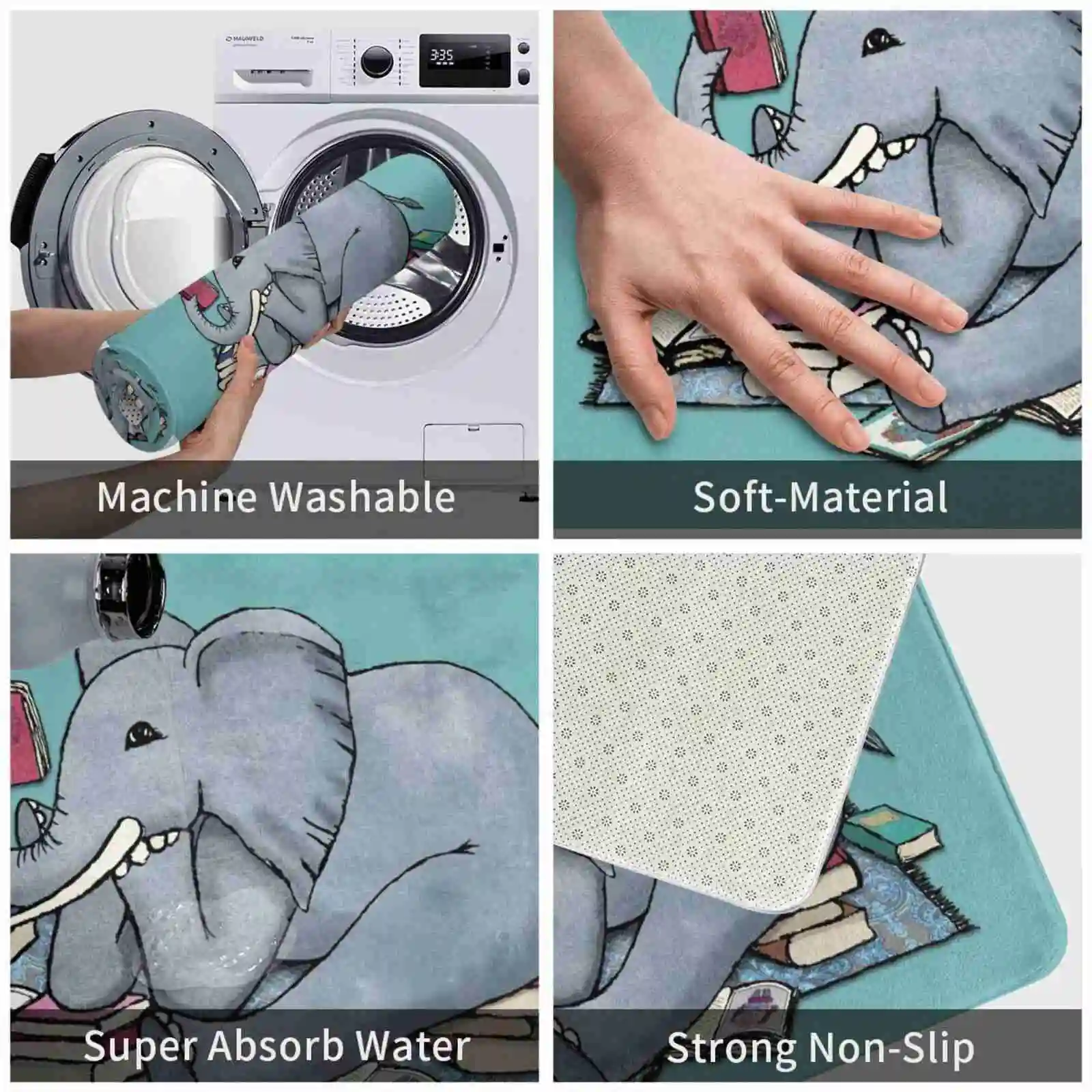 MAUNFELD

3:35

Machine Washable

Soft-Material

Super Absorb Water

Strong Non-Slip