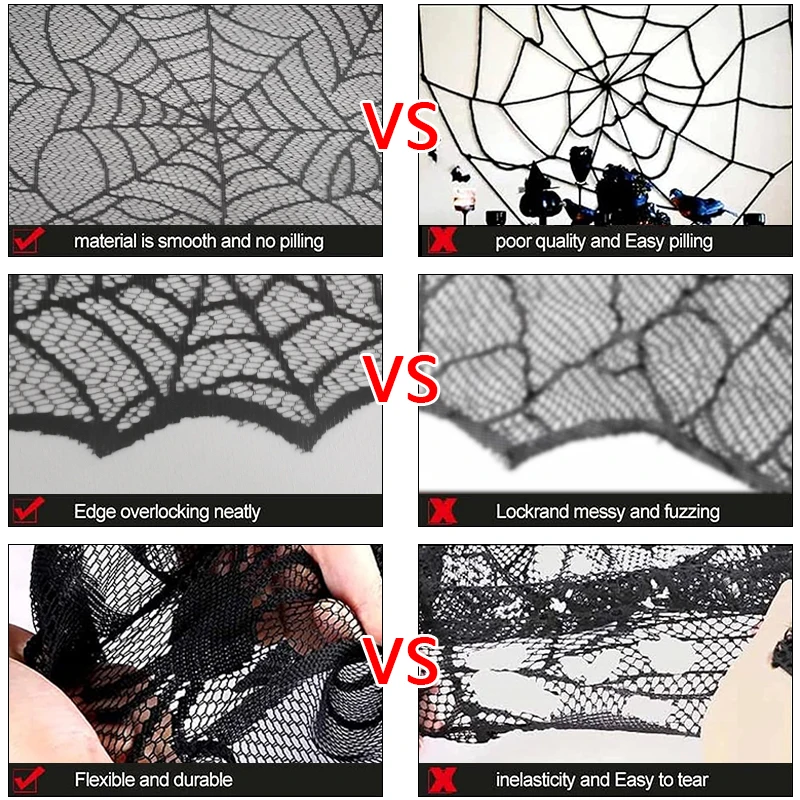 VS

material is smooth and no pilling

poor quality and Easy pilling

VS

Edge overlocking neatly

Lockrand messy and fuzzing

VS

Flexible and durable

inelasticity and Easy to tear