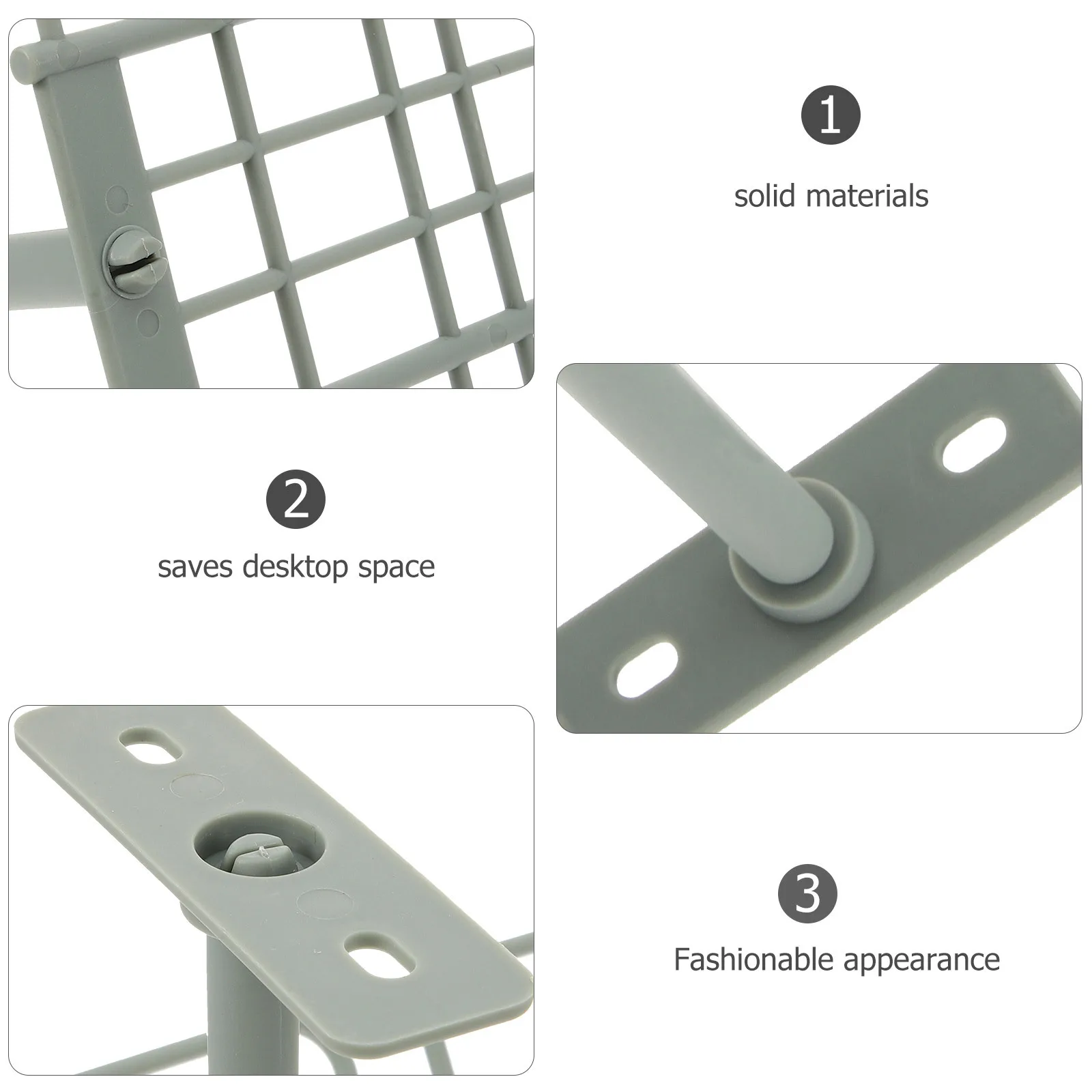 1

solid materials

2

saves desktop space

3

Fashionable appearance