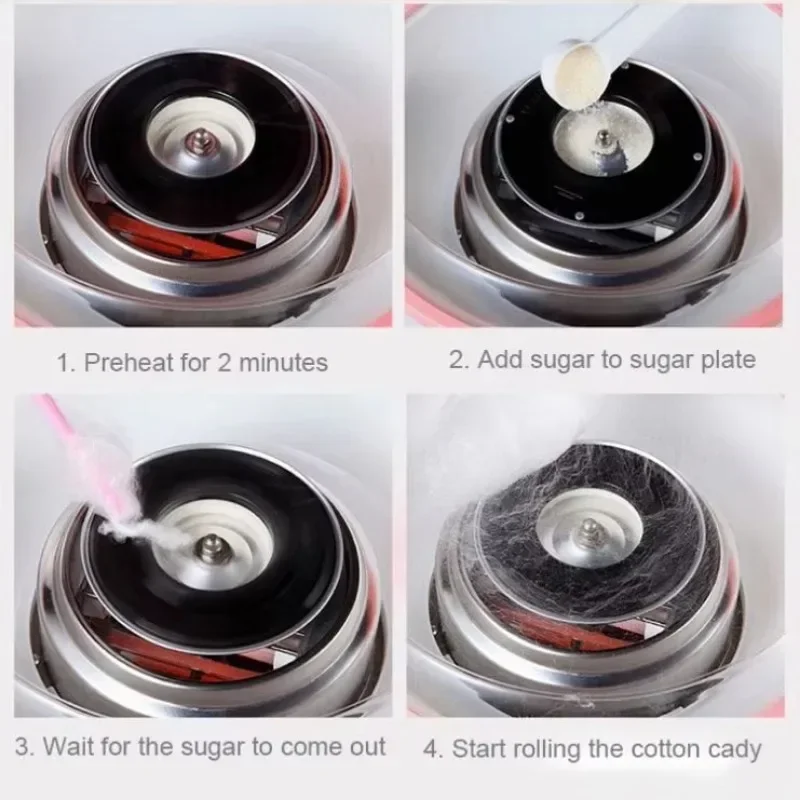 1. Preheat for 2 minutes

2. Add sugar to sugar plate

3. Wait for the sugar to come out

4. Start rolling the cotton cady