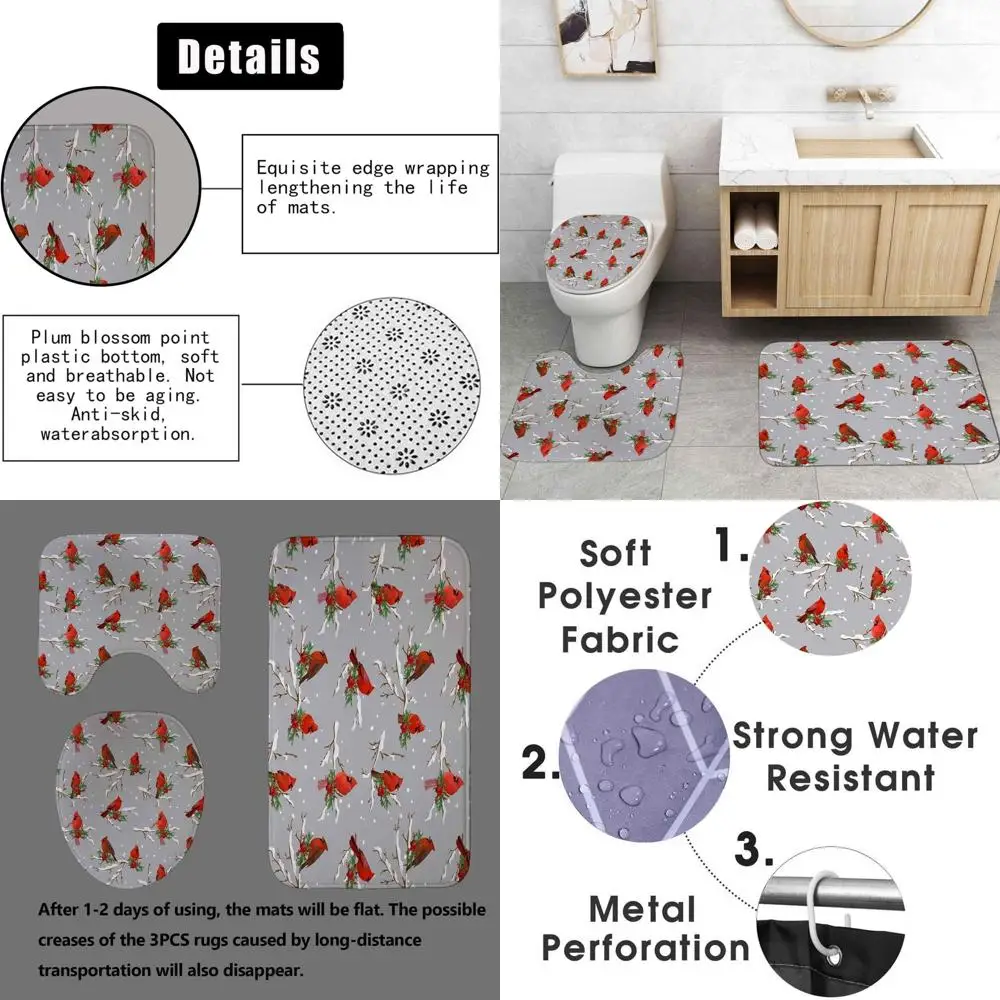 Details

Equisite edge wrapping lengthening the life of mats.

Plum blossom point plastic bottom, soft and breathable. Not easy to be aging. Anti-skid, waterabsorption.

After 1-2 days of using, the mats will be flat. The possible creases of the 3PCS rugs caused by long-distance transportation will also disappear.

Soft Polyester Fabric

1.

2.

Strong Water Resistant

3.

Metal Perforation